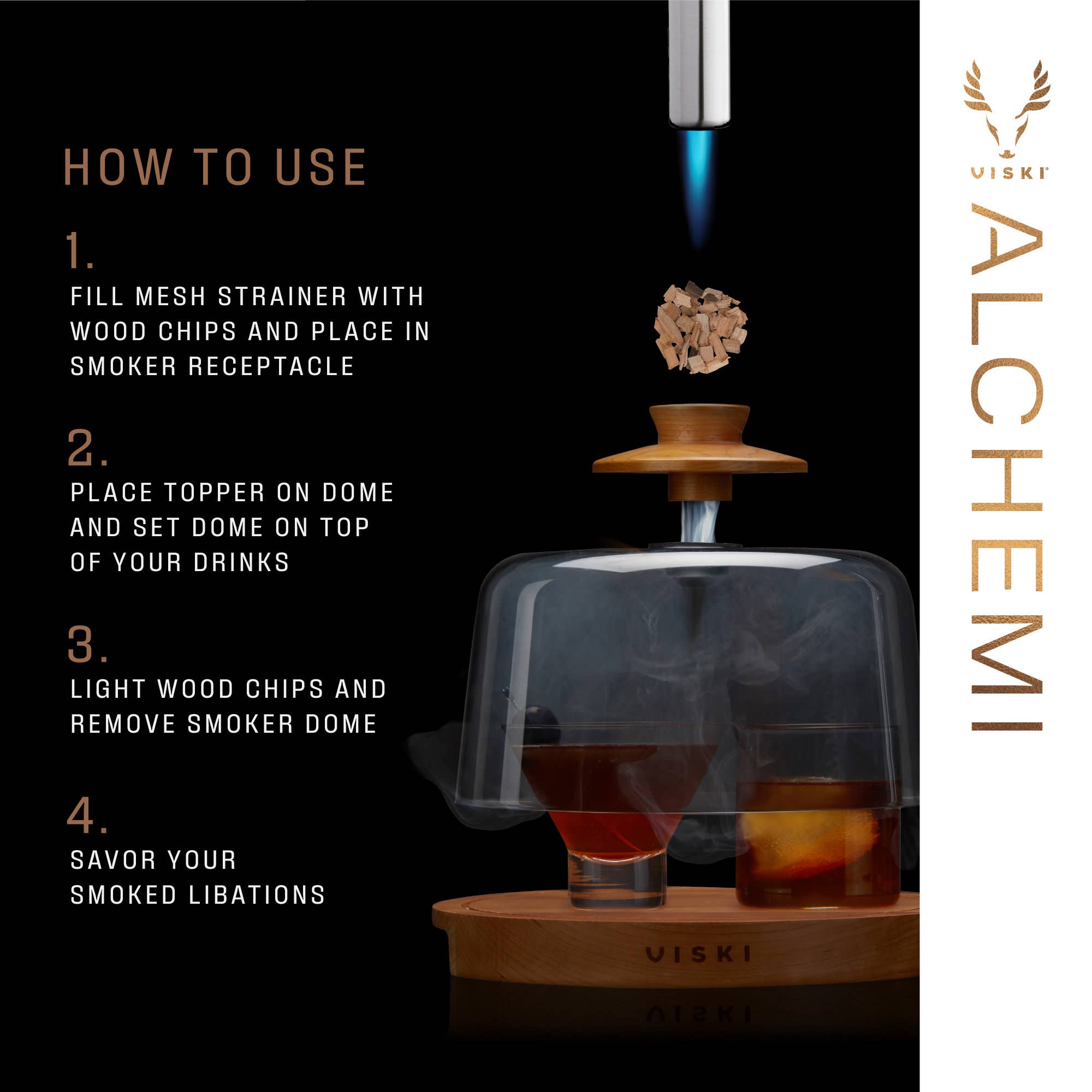 HOW TO USE

1.
FILL MESH STRAINER WITH WOOD CHIPS AND PLACE IN SMOKER RECEPTACLE

2.
PLACE TOPPER ON DOME AND SET DOME ON TOP OF YOUR DRINKS

3.
LIGHT WOOD CHIPS AND REMOVE SMOKER DOME

4.
SAVOR YOUR SMOKED LIBATIONS

VISKI

VISKI

ALCHEMI