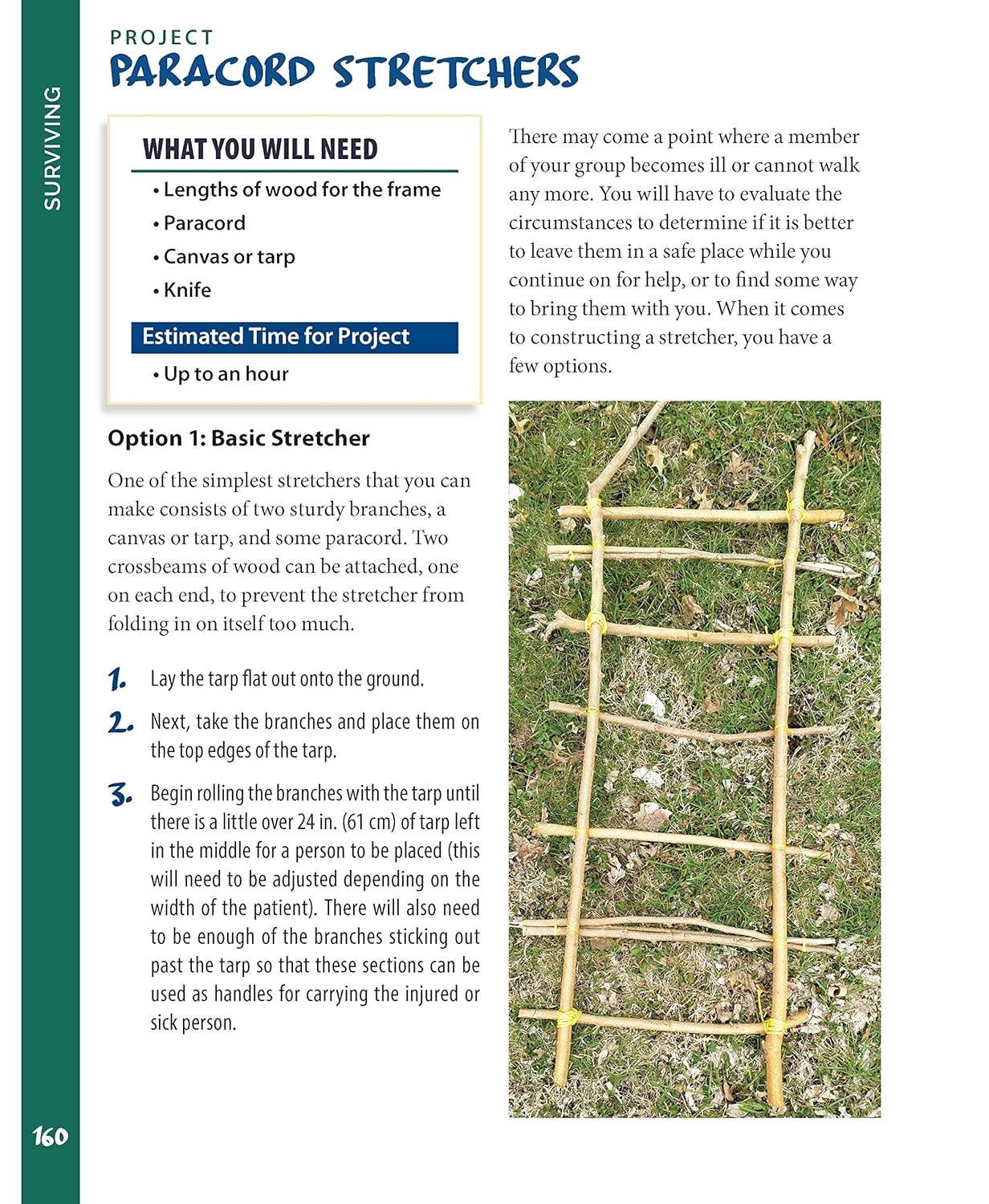 SURVIVING

PROJECT
PARACORD STRETCHERS

WHAT YOU WILL NEED
• Lengths of wood for the frame
• Paracord
• Canvas or tarp
• Knife

Estimated Time for Project
• Up to an hour

Option 1: Basic Stretcher

One of the simplest stretchers that you can make consists of two sturdy branches, a canvas or tarp, and some paracord. Two crossbeams of wood can be attached, one on each end, to prevent the stretcher from folding in on itself too much.

1. Lay the tarp flat out onto the ground.

2. Next, take the branches and place them on the top edges of the tarp.

3. Begin rolling the branches with the tarp until there is a little over 24 in. (61 cm) of tarp left in the middle for a person to be placed (this will need to be adjusted depending on the width of the patient). There will also need to be enough of the branches sticking out past the tarp so that these sections can be used as handles for carrying the injured or sick person.

There may come a point where a member of your group becomes ill or cannot walk any more. You will have to evaluate the circumstances to determine if it is better to leave them in a safe place while you continue on for help, or to find some way to bring them with you. When it comes to constructing a stretcher, you have a few options.

160