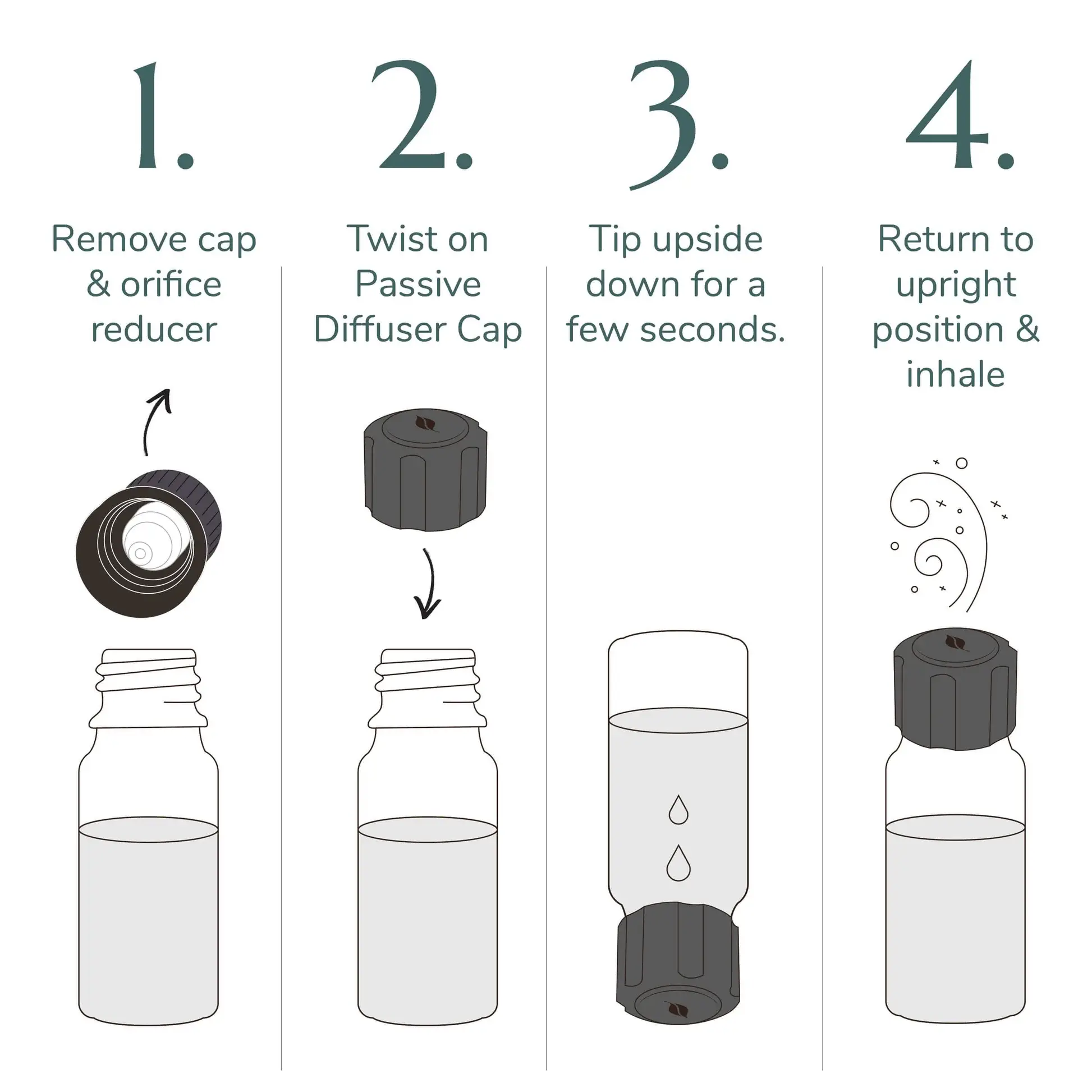 1.

Remove cap & orifice reducer

2.

Twist on Passive Diffuser Cap

3.

Tip upside down for a few seconds.

4.

Return to upright position & inhale