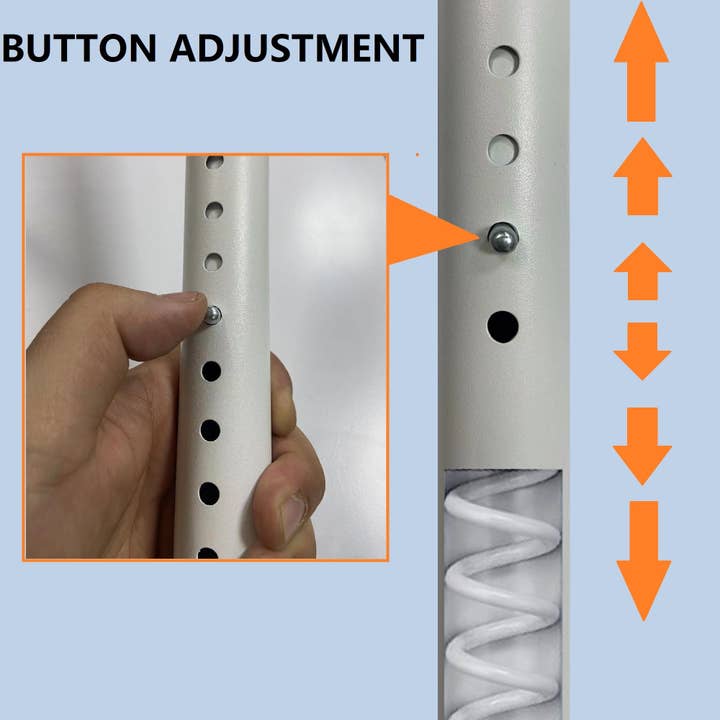 BUTTON ADJUSTMENT