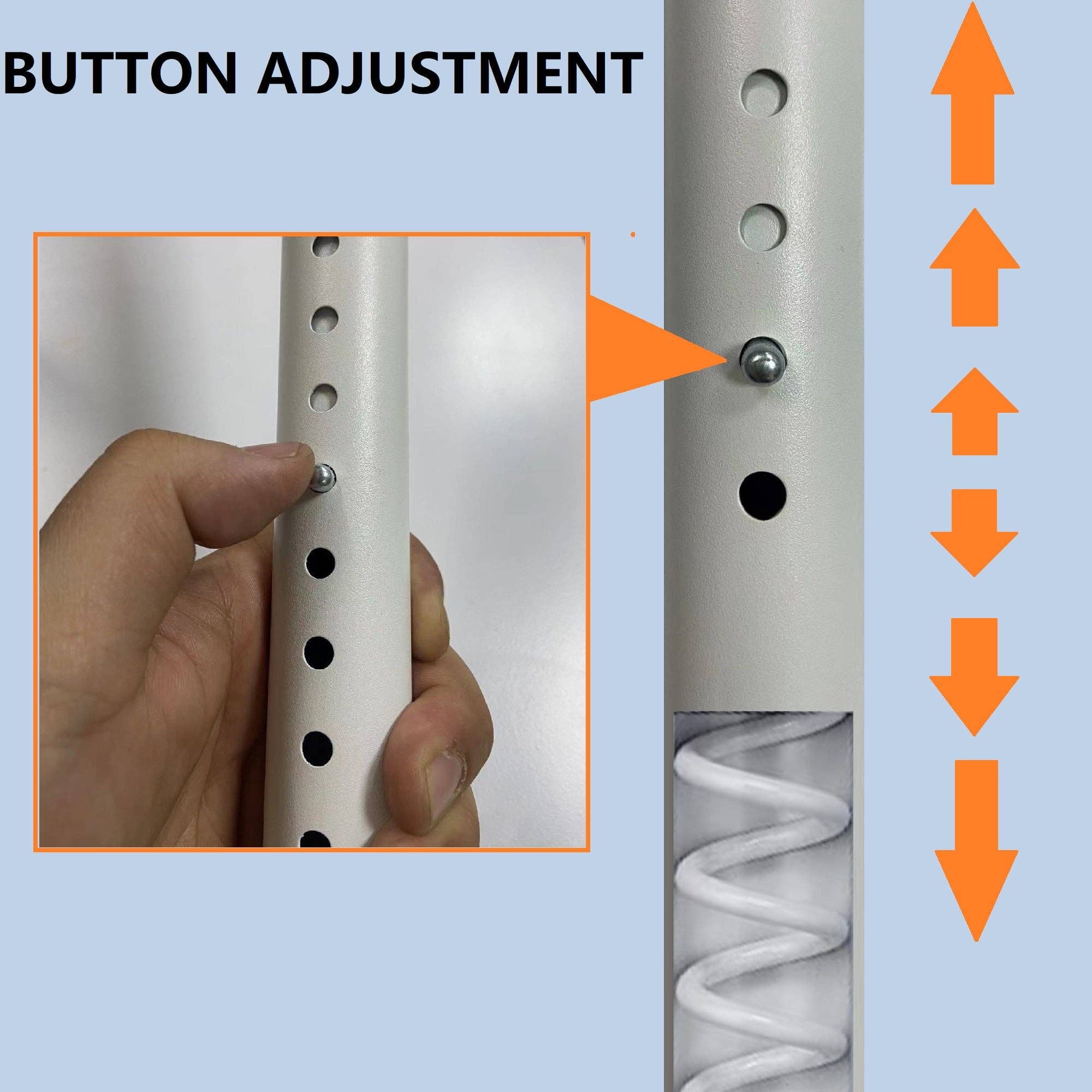 BUTTON ADJUSTMENT