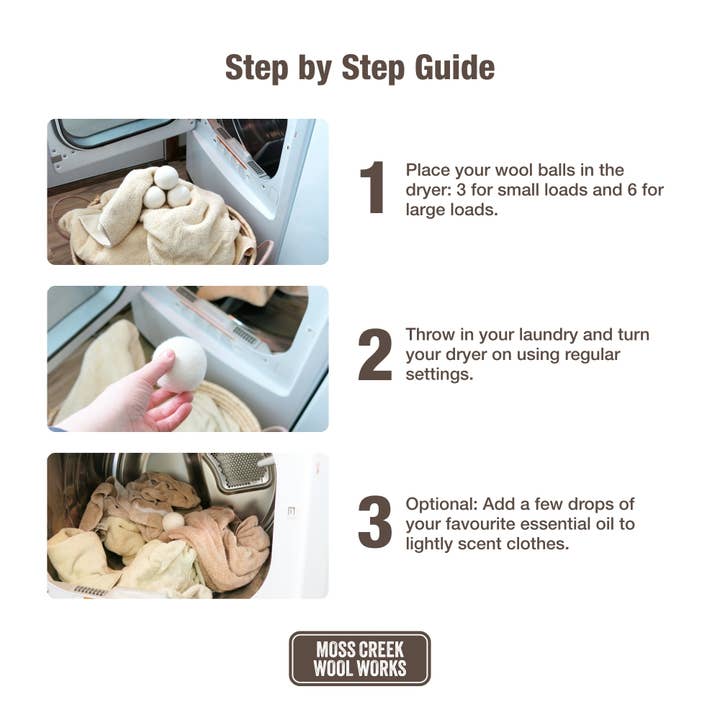 Step by Step Guide

1 Place your wool balls in the dryer: 3 for small loads and 6 for large loads.

2 Throw in your laundry and turn your dryer on using regular settings.

3 Optional: Add a few drops of your favourite essential oil to lightly scent clothes.

MOSS CREEK WOOL WORKS