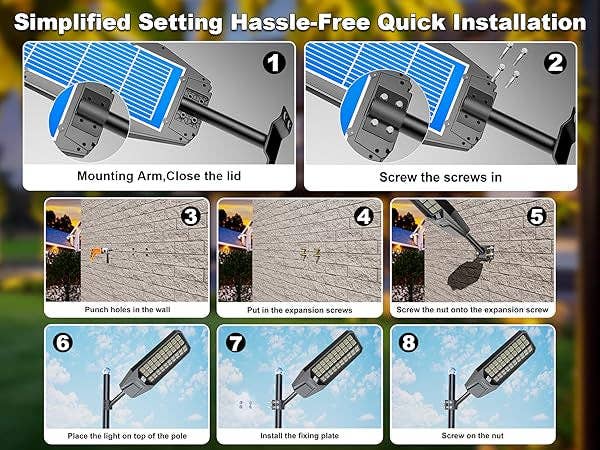 Simplified Setting Hassle-Free Quick Installation

1
Mounting Arm,Close the lid

2
Screw the screws in

3
Punch holes in the wall

4
Put in the expansion screws

5
Screw the nut onto the expansion screw

6
Place the light on top of the pole

7
Install the fixing plate

8
Screw on the nut