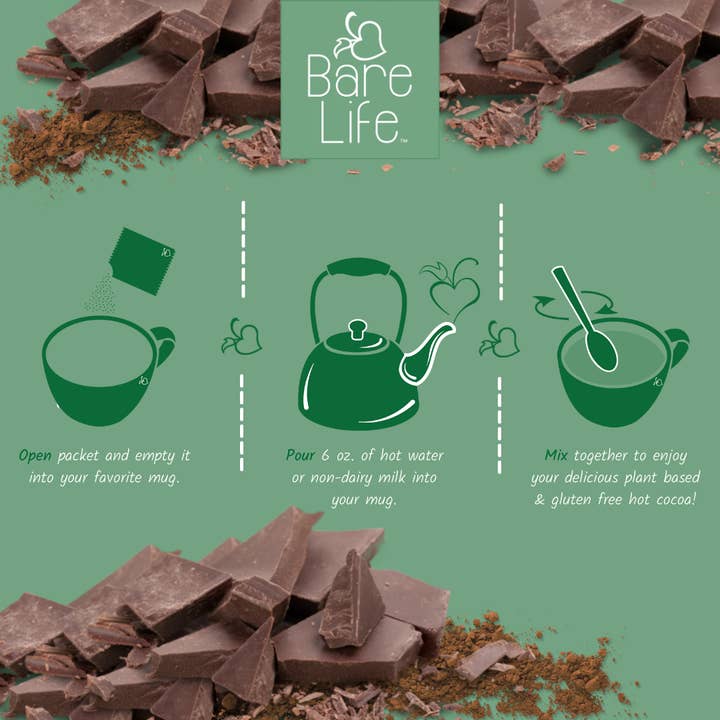 Bare Life™

Open packet and empty it into your favorite mug.

Pour 6 oz. of hot water or non-dairy milk into your mug.

Mix together to enjoy your delicious plant based & gluten free hot cocoa!