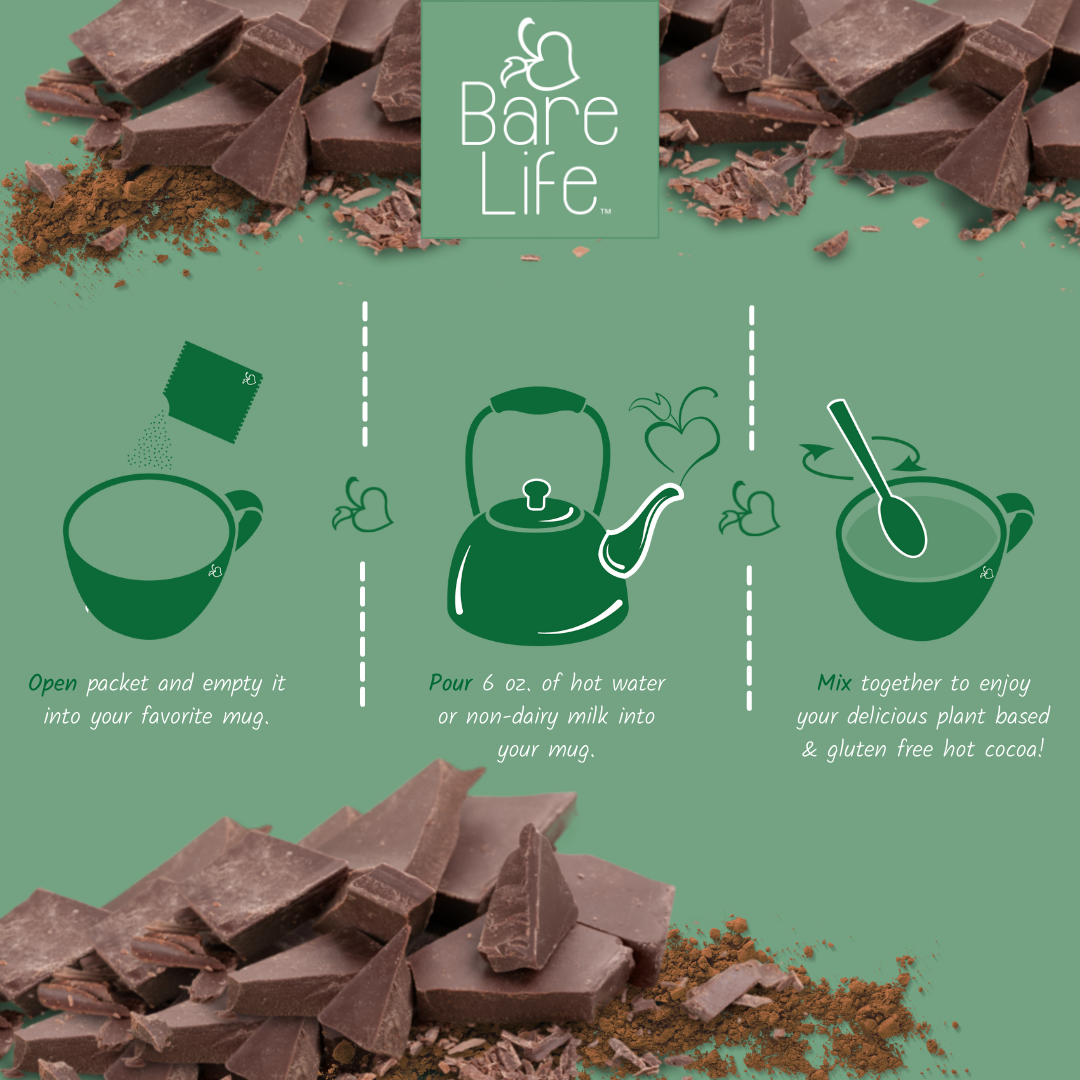 Bare Life™

Open packet and empty it into your favorite mug.

Pour 6 oz. of hot water or non-dairy milk into your mug.

Mix together to enjoy your delicious plant based & gluten free hot cocoa!