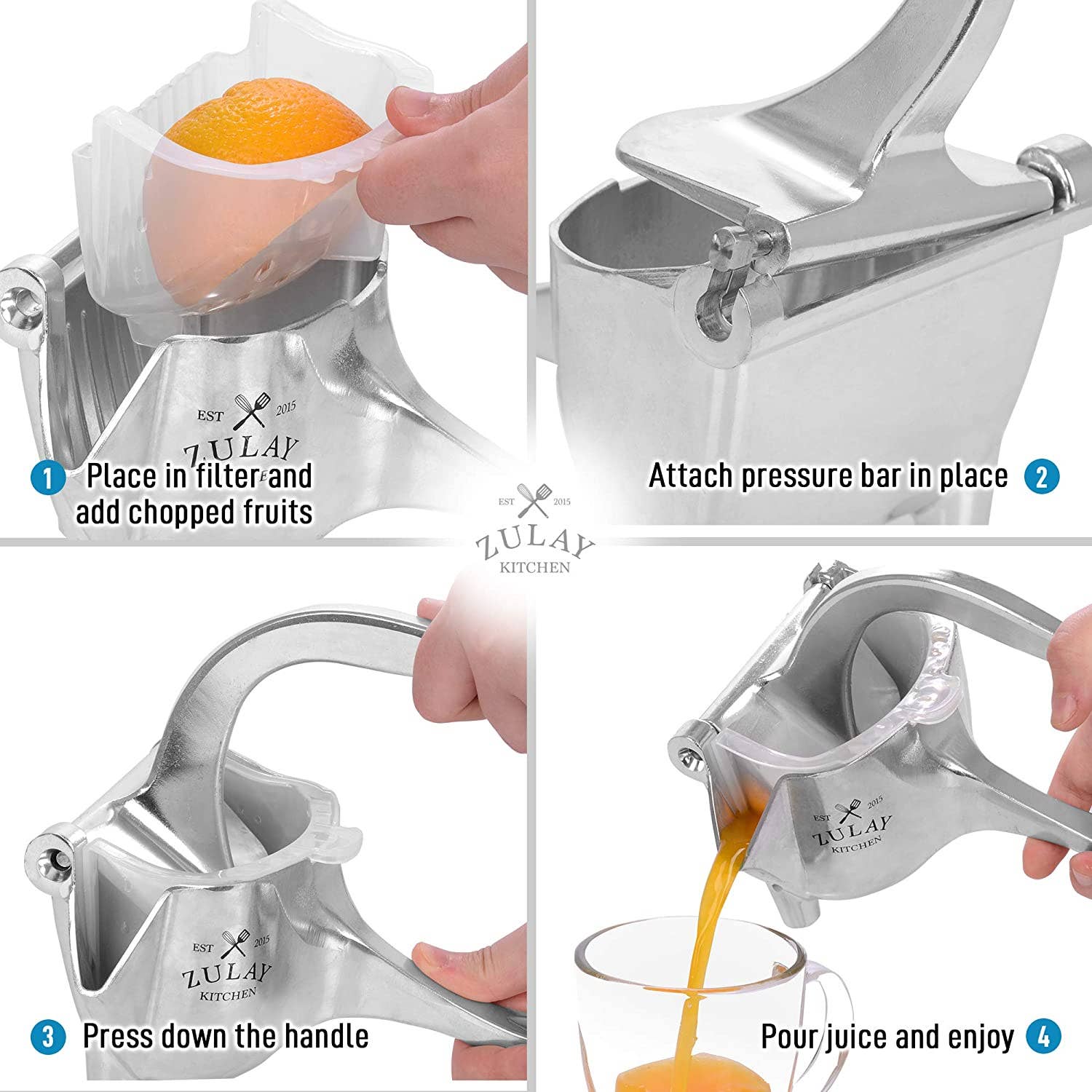 EST 2015
ZULAY

1 Place in filter and add chopped fruits

Attach pressure bar in place 2

EST 2015
ZULAY
KITCHEN

EST 2015
ZULAY
KITCHEN

3 Press down the handle

EST 2015
ZULAY
KITCHEN

Pour juice and enjoy 4