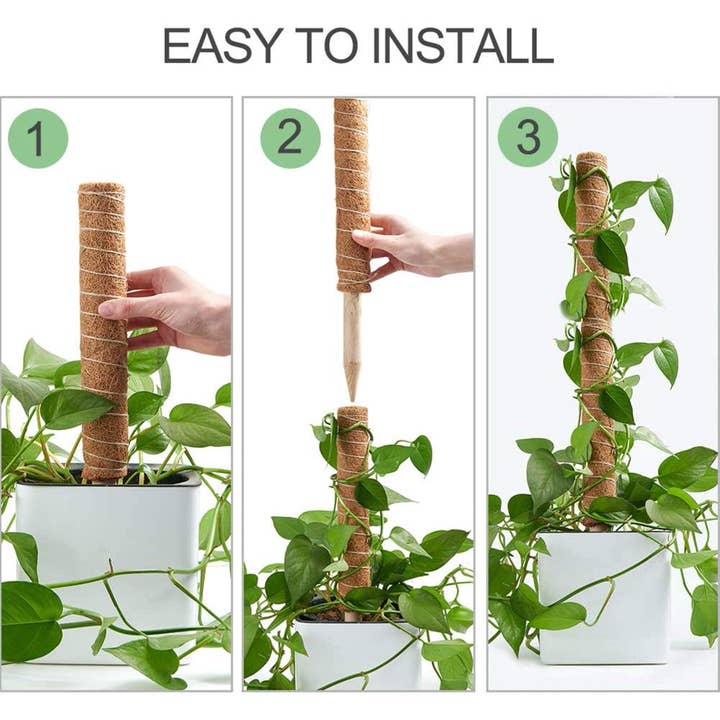 EASY TO INSTALL

1

2

3