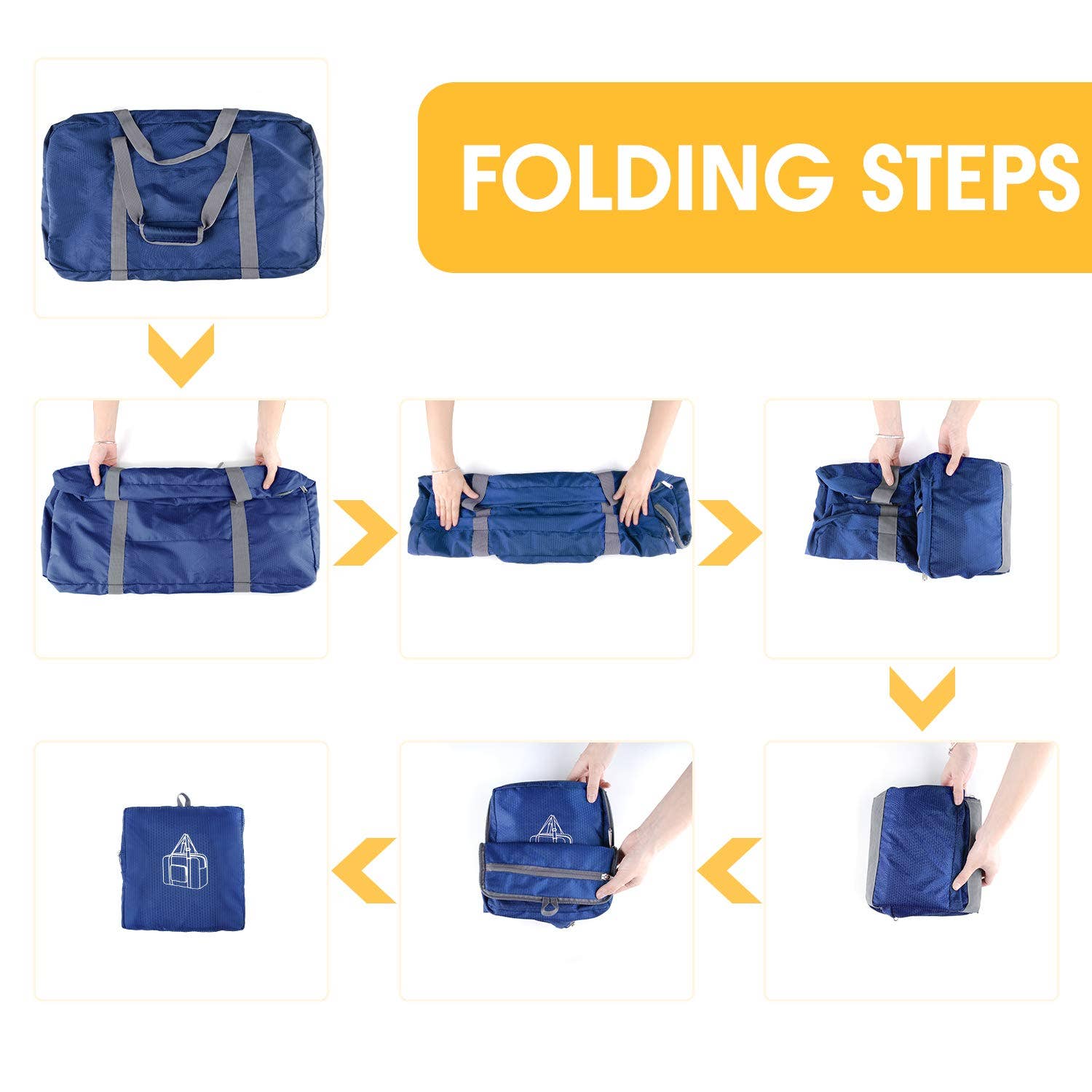 FOLDING STEPS