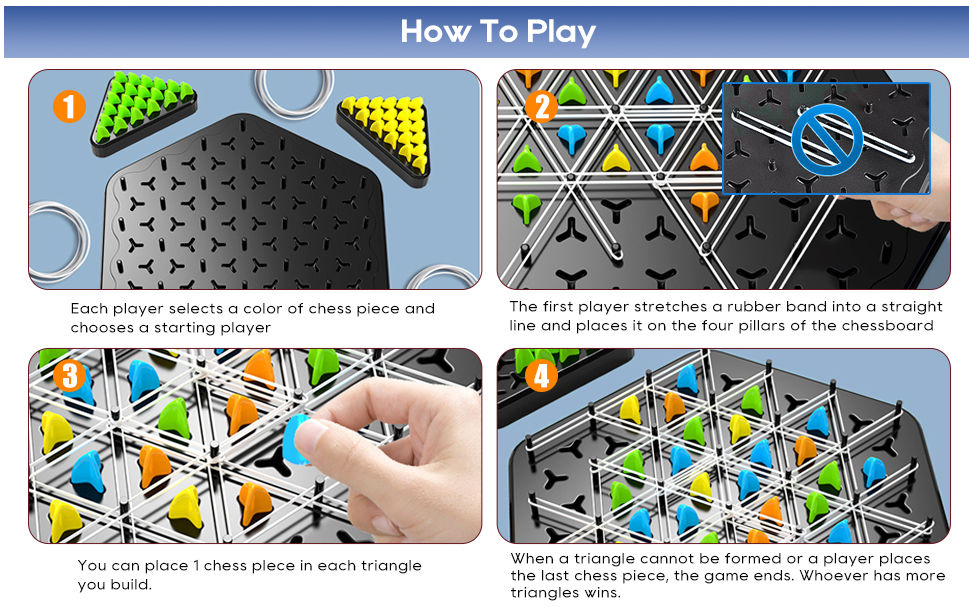 How To Play

1

Each player selects a color of chess piece and chooses a starting player

2

The first player stretches a rubber band into a straight line and places it on the four pillars of the chessboard

3

You can place 1 chess piece in each triangle you build.

4

When a triangle cannot be formed or a player places the last chess piece, the game ends. Whoever has more triangles wins.