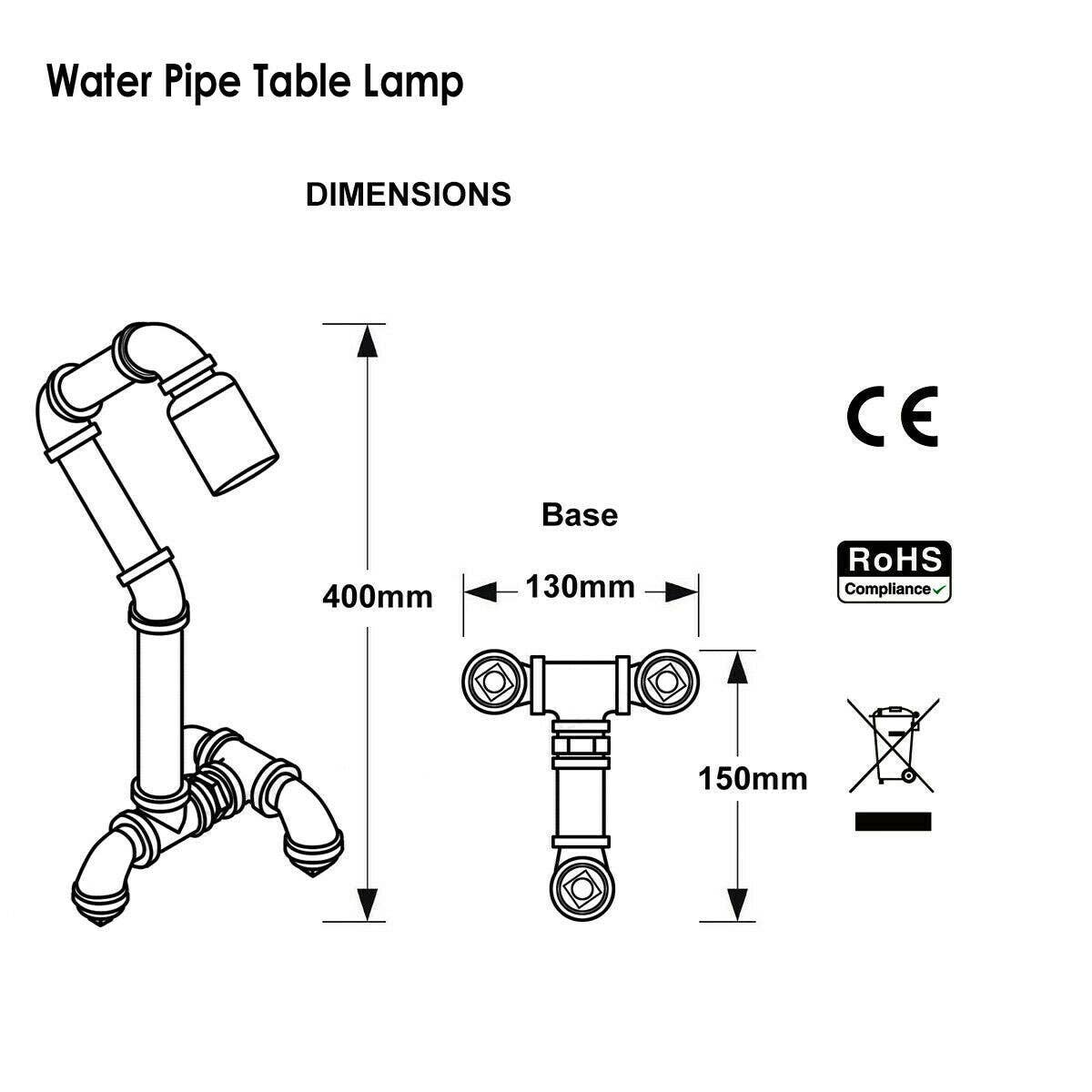 Water Pipe Table Lamp

DIMENSIONS

400mm

CE

Base

130mm

RoHS
Compliance

150mm