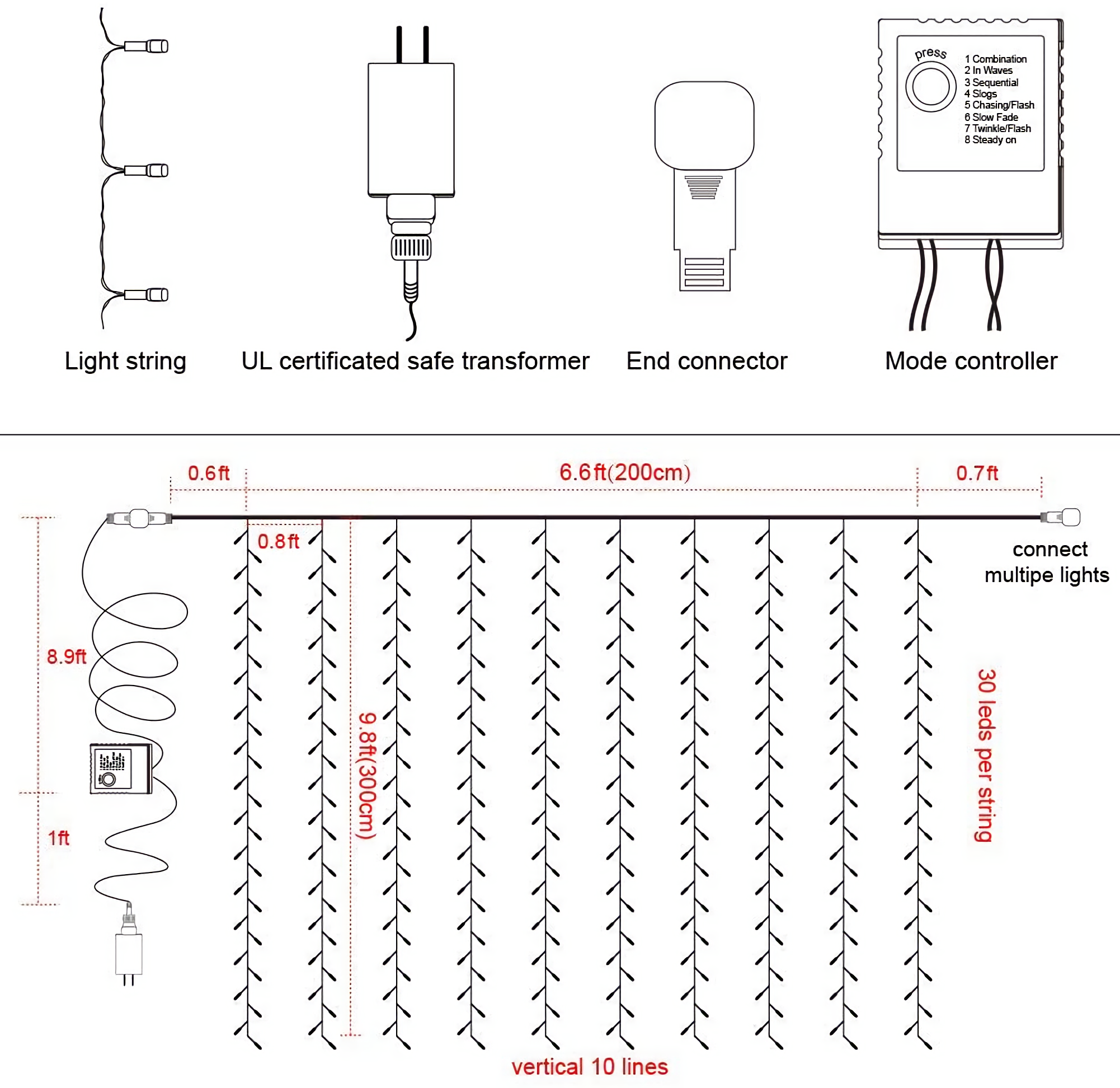 press

1 Combination
2 In Waves
3 Sequential
4 Slogs
5 Chasing/Flash
6 Slow Fade
7 Twinkle/Flash
8 Steady on

Light string

UL certificated safe transformer

End connector

Mode controller

0.6ft

6.6ft(200cm)

0.7ft

0.8ft

connect multipe lights

8.9ft

9.8ft(300cm)

30 leds per string

1ft

vertical 10 lines