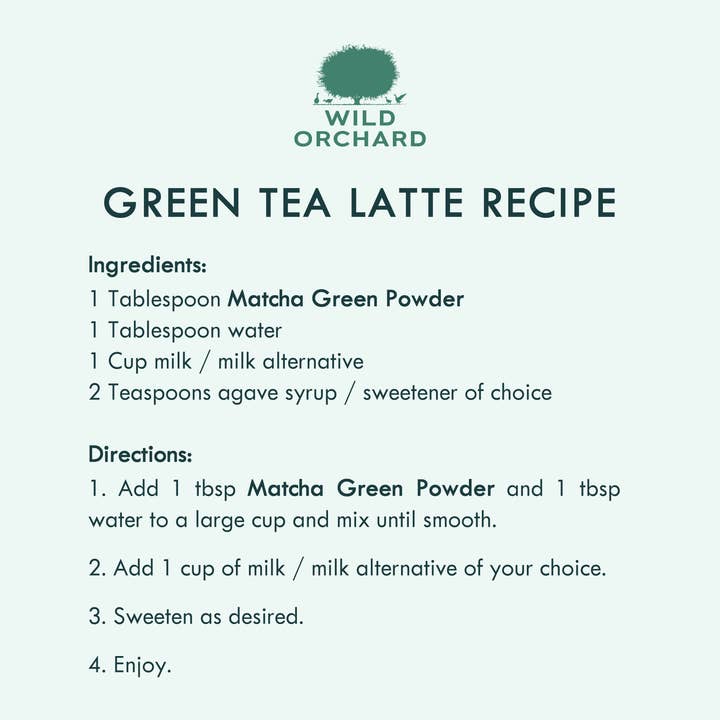 WILD
ORCHARD

GREEN TEA LATTE RECIPE

Ingredients:
1 Tablespoon Matcha Green Powder
1 Tablespoon water
1 Cup milk / milk alternative
2 Teaspoons agave syrup / sweetener of choice

Directions:
1. Add 1 tbsp Matcha Green Powder and 1 tbsp water to a large cup and mix until smooth.

2. Add 1 cup of milk / milk alternative of your choice.

3. Sweeten as desired.

4. Enjoy.