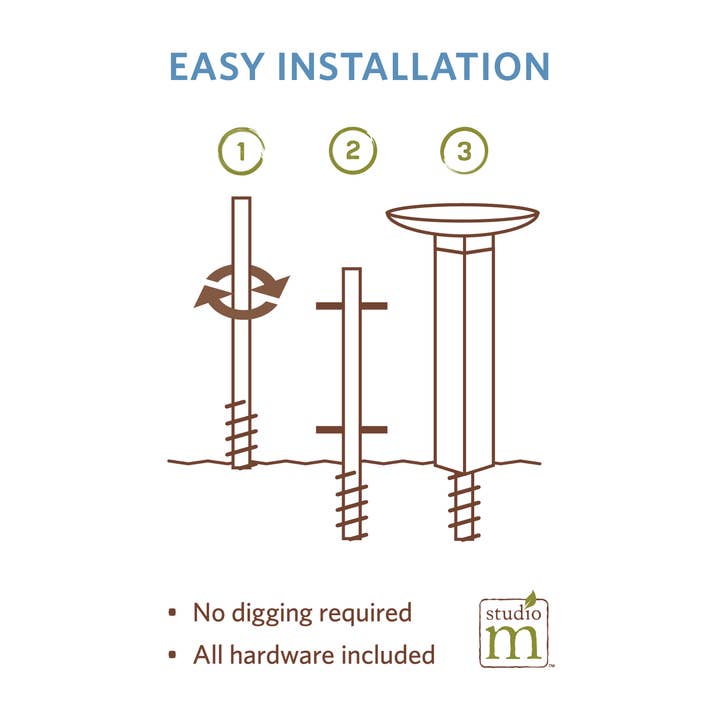 EASY INSTALLATION

1

2

3

• No digging required

• All hardware included

studio m™