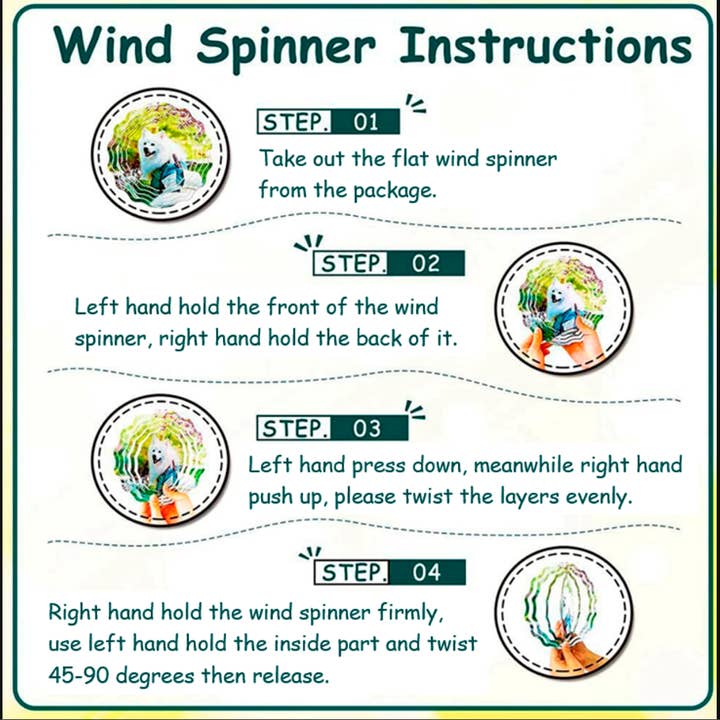 Wind Spinner Instructions

STEP. 01
Take out the flat wind spinner from the package.

STEP. 02
Left hand hold the front of the wind spinner, right hand hold the back of it.

STEP. 03
Left hand press down, meanwhile right hand push up, please twist the layers evenly.

STEP. 04
Right hand hold the wind spinner firmly, use left hand hold the inside part and twist 45-90 degrees then release.