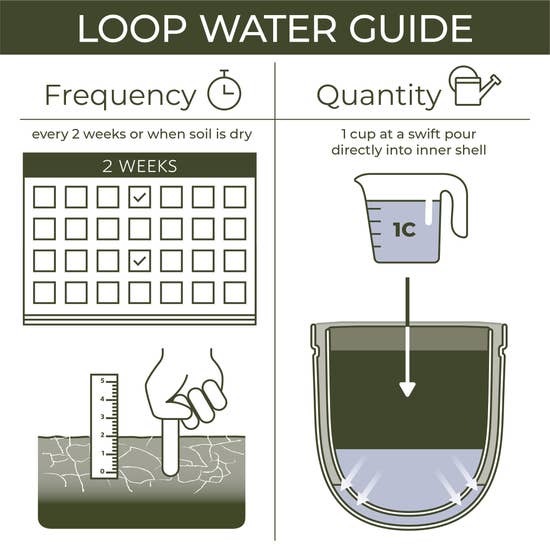 LOOP WATER GUIDE

Frequency

every 2 weeks or when soil is dry

2 WEEKS

5
4
3
2
1
0

Quantity

1 cup at a swift pour directly into inner shell

1C