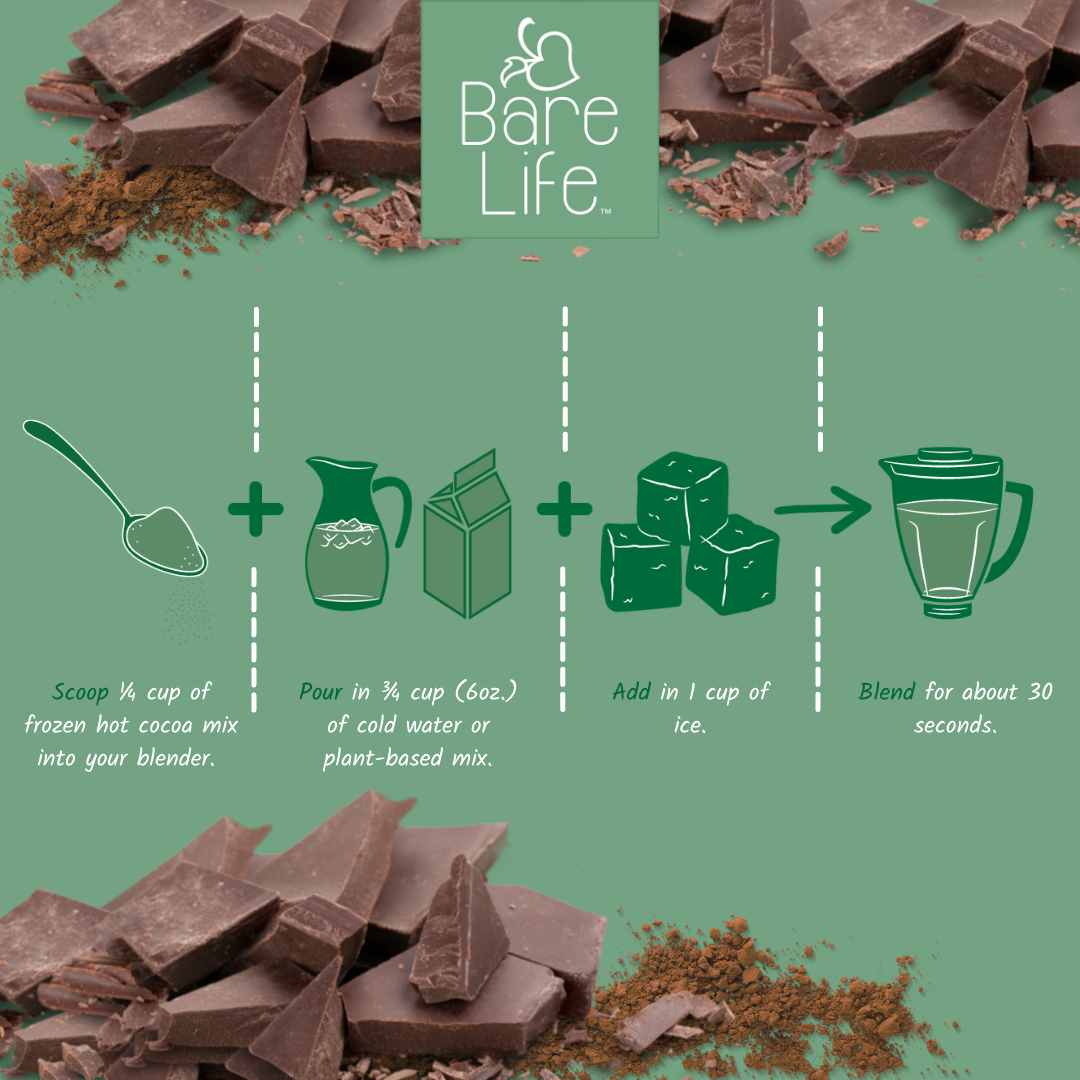 Bare Life™

Scoop ¼ cup of frozen hot cocoa mix into your blender.

Pour in ¾ cup (6oz.) of cold water or plant-based mix.

Add in 1 cup of ice.

Blend for about 30 seconds.