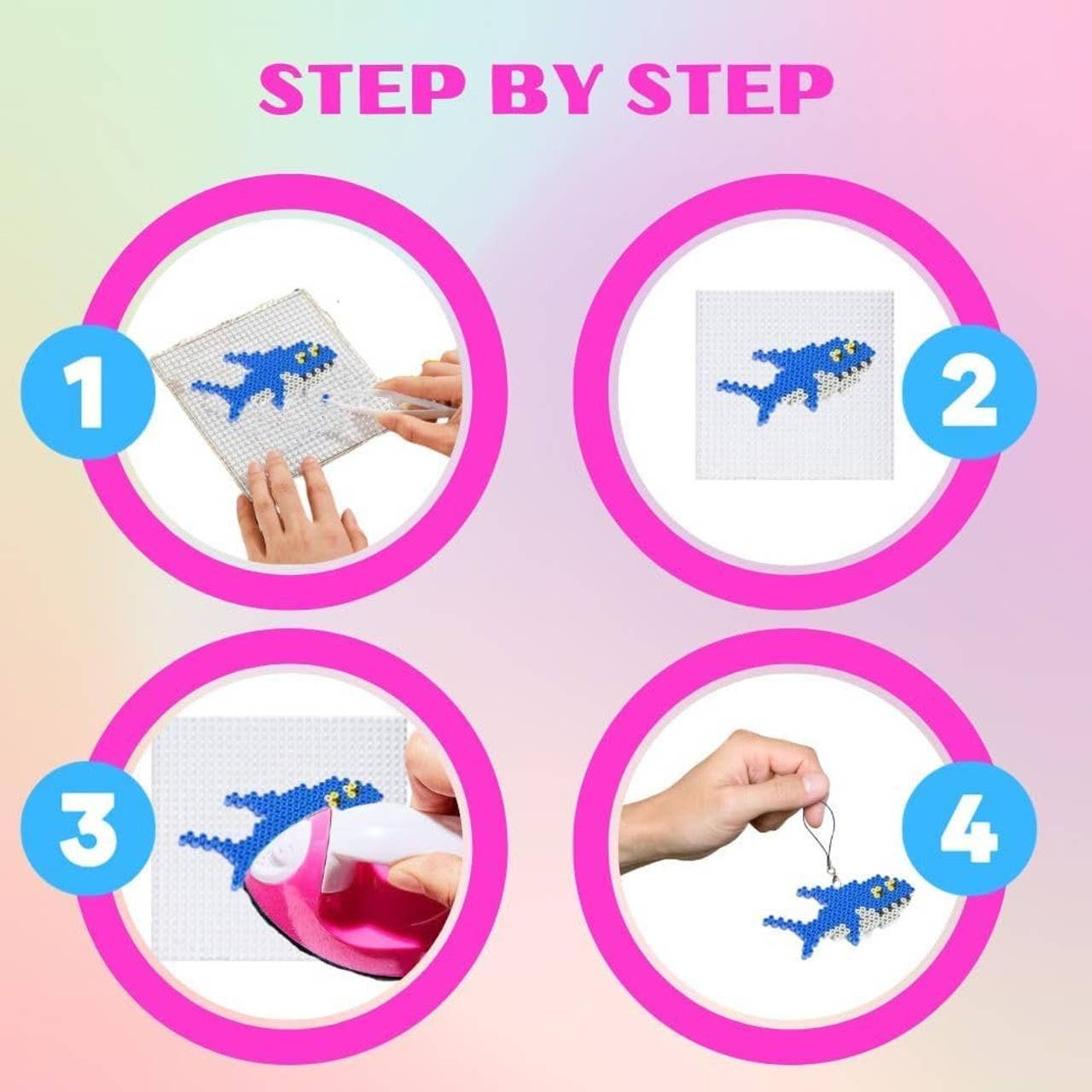 STEP BY STEP

1

2

3

4