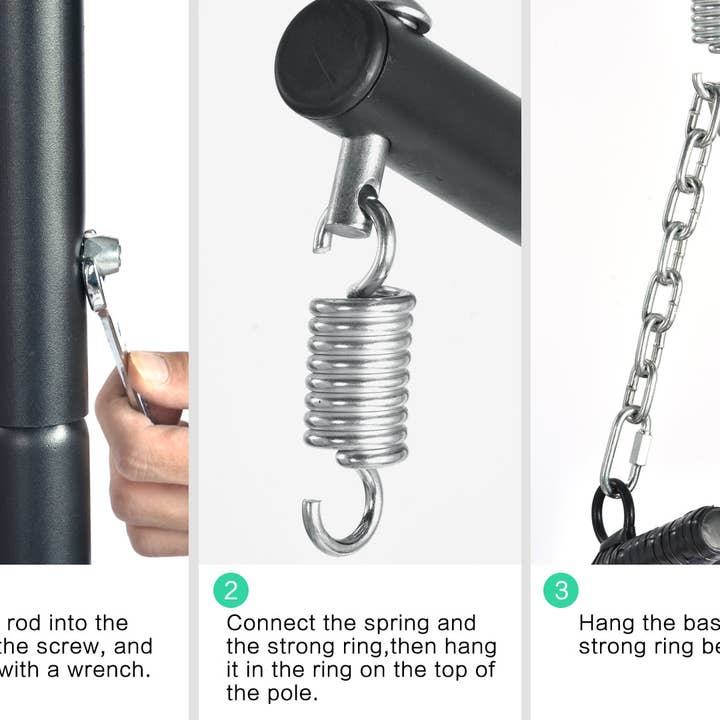 rod into the
the screw, and
with a wrench.

2

Connect the spring and the strong ring,then hang it in the ring on the top of the pole.

3

Hang the bas
strong ring be