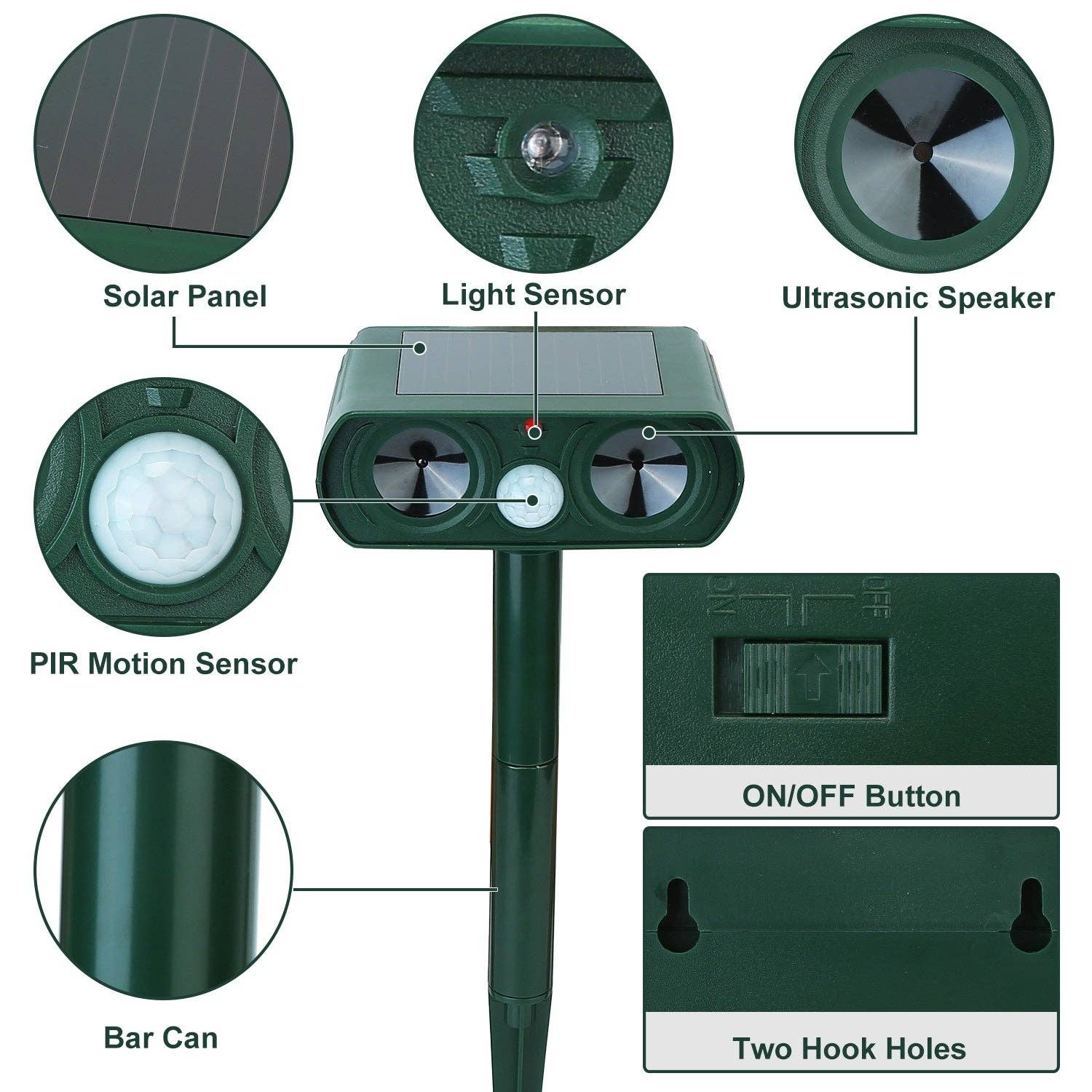 Solar Panel

Light Sensor

Ultrasonic Speaker

PIR Motion Sensor

ON

OFF

ON/OFF Button

Bar Can

Two Hook Holes