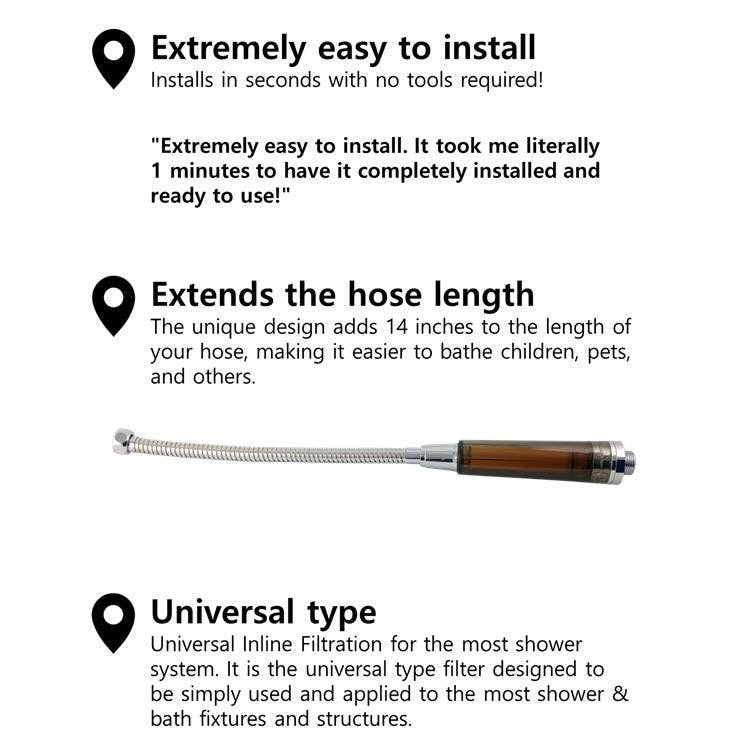 Extremely easy to install
Installs in seconds with no tools required!

"Extremely easy to install. It took me literally 1 minutes to have it completely installed and ready to use!"

Extends the hose length
The unique design adds 14 inches to the length of your hose, making it easier to bathe children, pets, and others.

Universal type
Universal Inline Filtration for the most shower system. It is the universal type filter designed to be simply used and applied to the most shower & bath fixtures and structures.