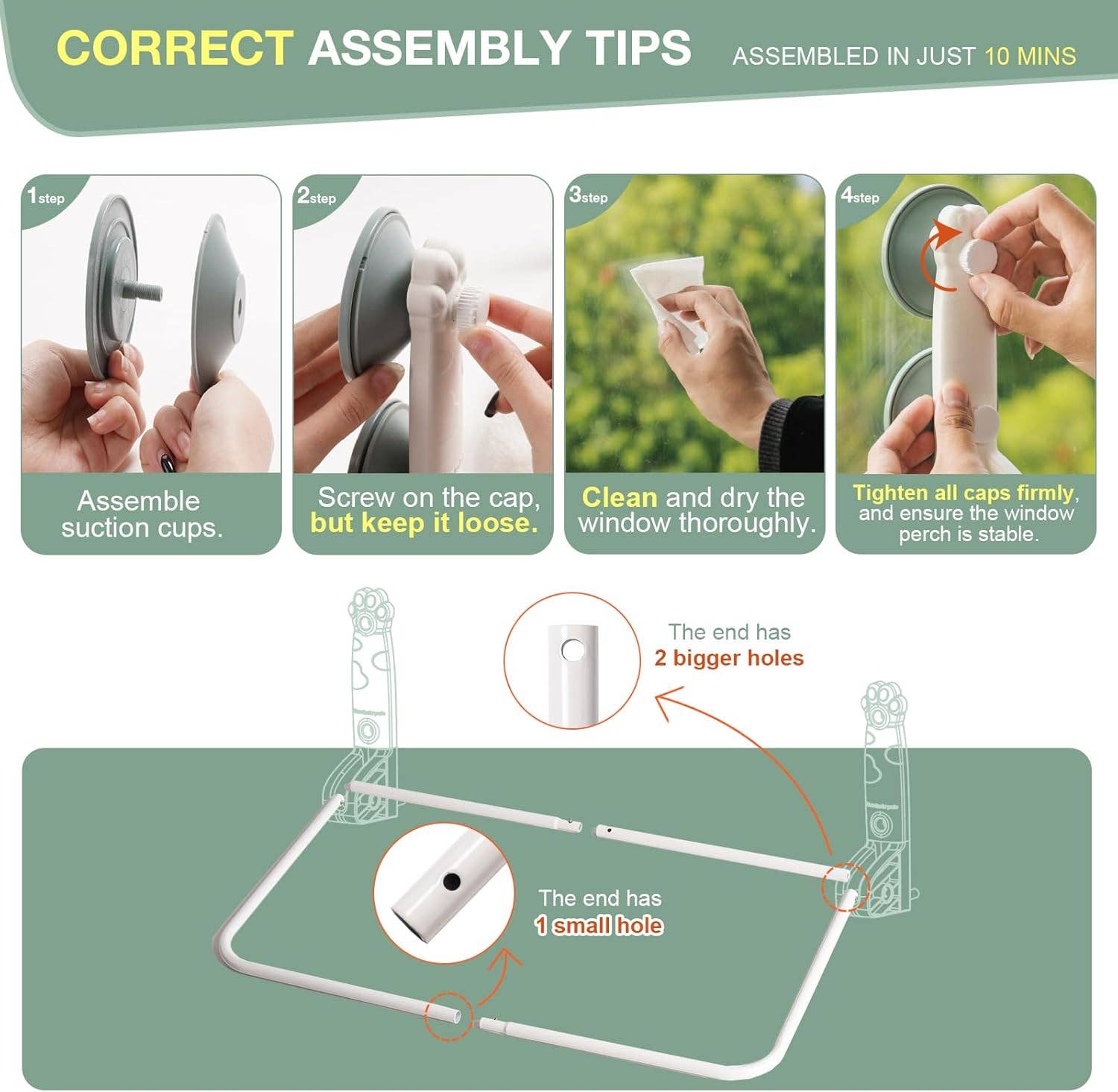 CORRECT ASSEMBLY TIPS ASSEMBLED IN JUST 10 MINS

1step

Assemble suction cups.

2step

Screw on the cap, but keep it loose.

3step

Clean and dry the window thoroughly.

4step

Tighten all caps firmly, and ensure the window perch is stable.

The end has 2 bigger holes

The end has 1 small hole