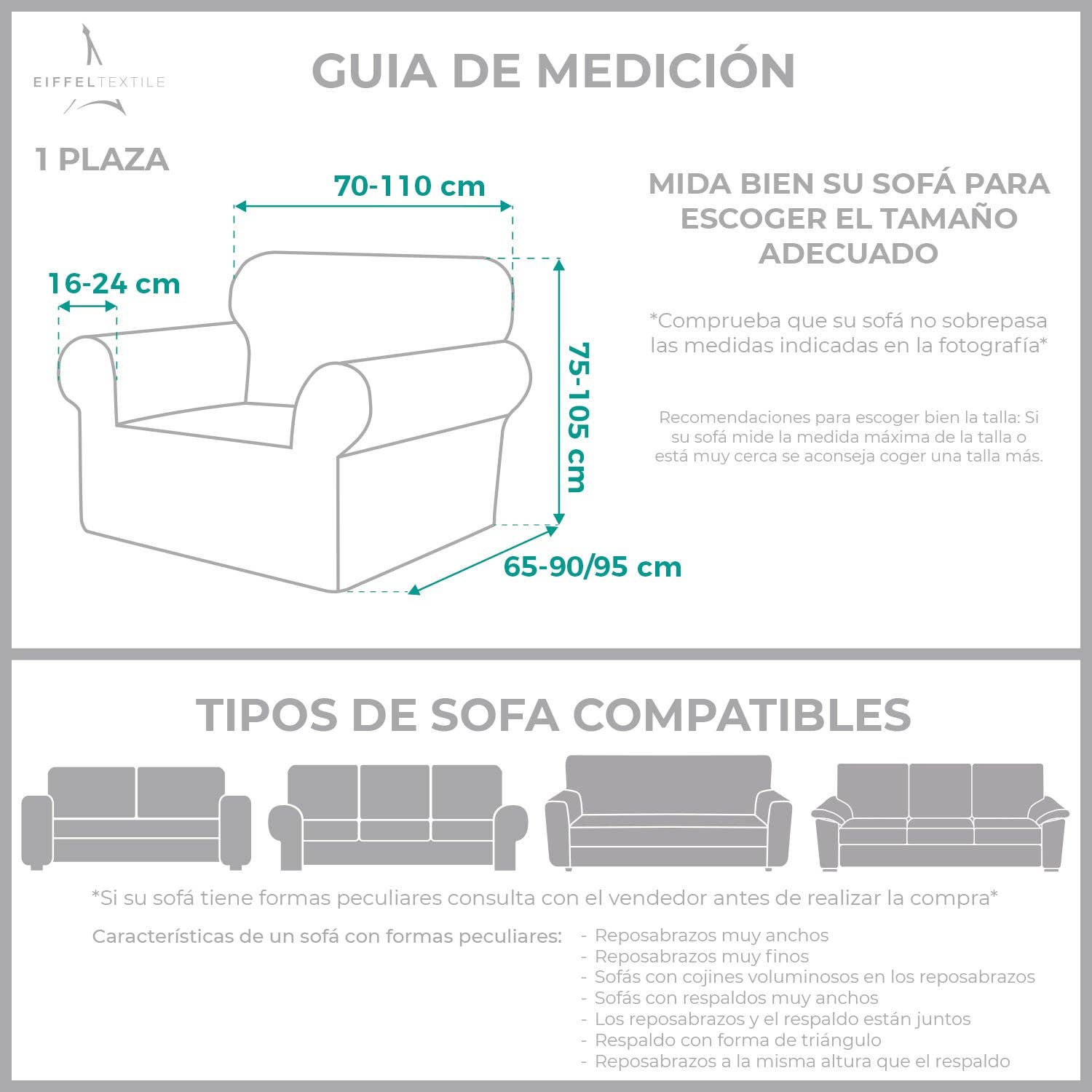 EIFFELTEXTILE

GUIA DE MEDICIÓN

1 PLAZA

70-110 cm

16-24 cm

75-105 cm

65-90/95 cm

MIDA BIEN SU SOFÁ PARA ESCOGER EL TAMAÑO ADECUADO

*Comprueba que su sofá no sobrepasa las medidas indicadas en la fotografía*

Recomendaciones para escoger bien la talla: Si su sofá mide la medida máxima de la talla o está muy cerca se aconseja coger una talla más.

TIPOS DE SOFA COMPATIBLES

*Si su sofá tiene formas peculiares consulta con el vendedor antes de realizar la compra*

Características de un sofá con formas peculiares:
- Reposabrazos muy anchos
- Reposabrazos muy finos
- Sofás con cojines voluminosos en los reposabrazos
- Sofás con respaldos muy anchos
- Los reposabrazos y el respaldo están juntos
- Respaldo con forma de triángulo
- Reposabrazos a la misma altura que el respaldo