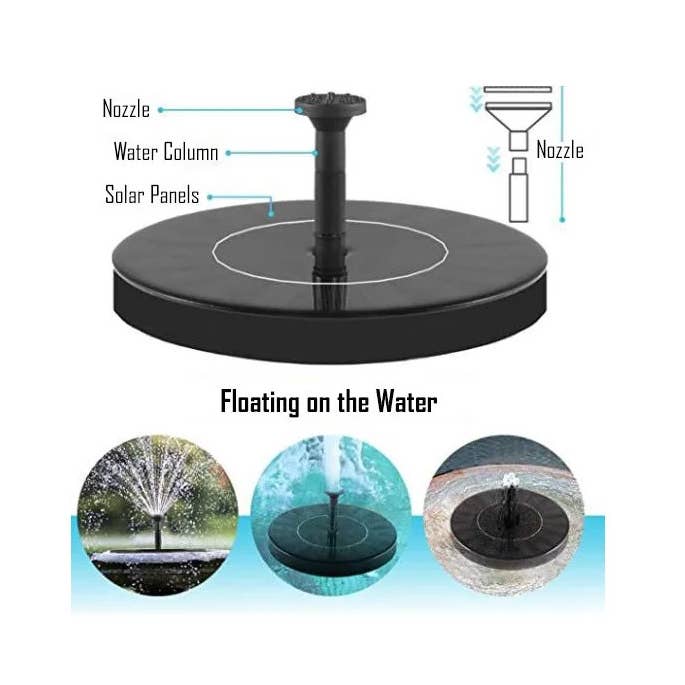 Nozzle
Water Column
Solar Panels
Nozzle

Floating on the Water