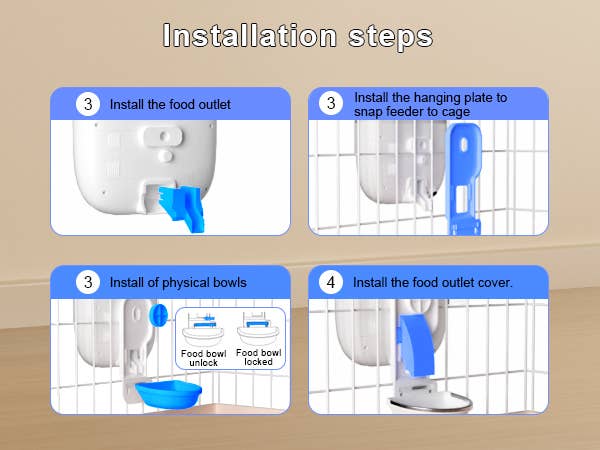 Installation steps

3 Install the food outlet

3 Install the hanging plate to snap feeder to cage

3 Install of physical bowls

Food bowl unlock

Food bowl locked

4 Install the food outlet cover.