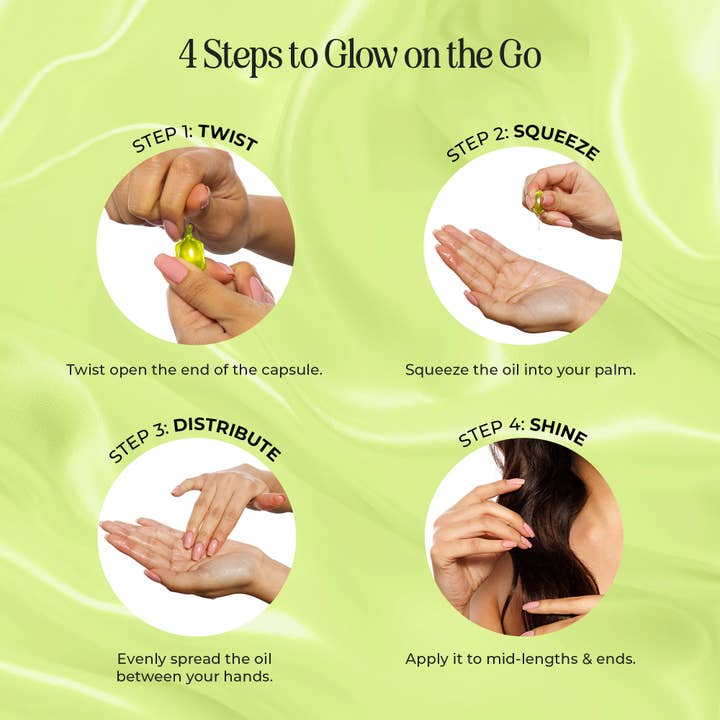 4 Steps to Glow on the Go

STEP 1: TWIST

Twist open the end of the capsule.

STEP 2: SQUEEZE

Squeeze the oil into your palm.

STEP 3: DISTRIBUTE

Evenly spread the oil between your hands.

STEP 4: SHINE

Apply it to mid-lengths & ends.