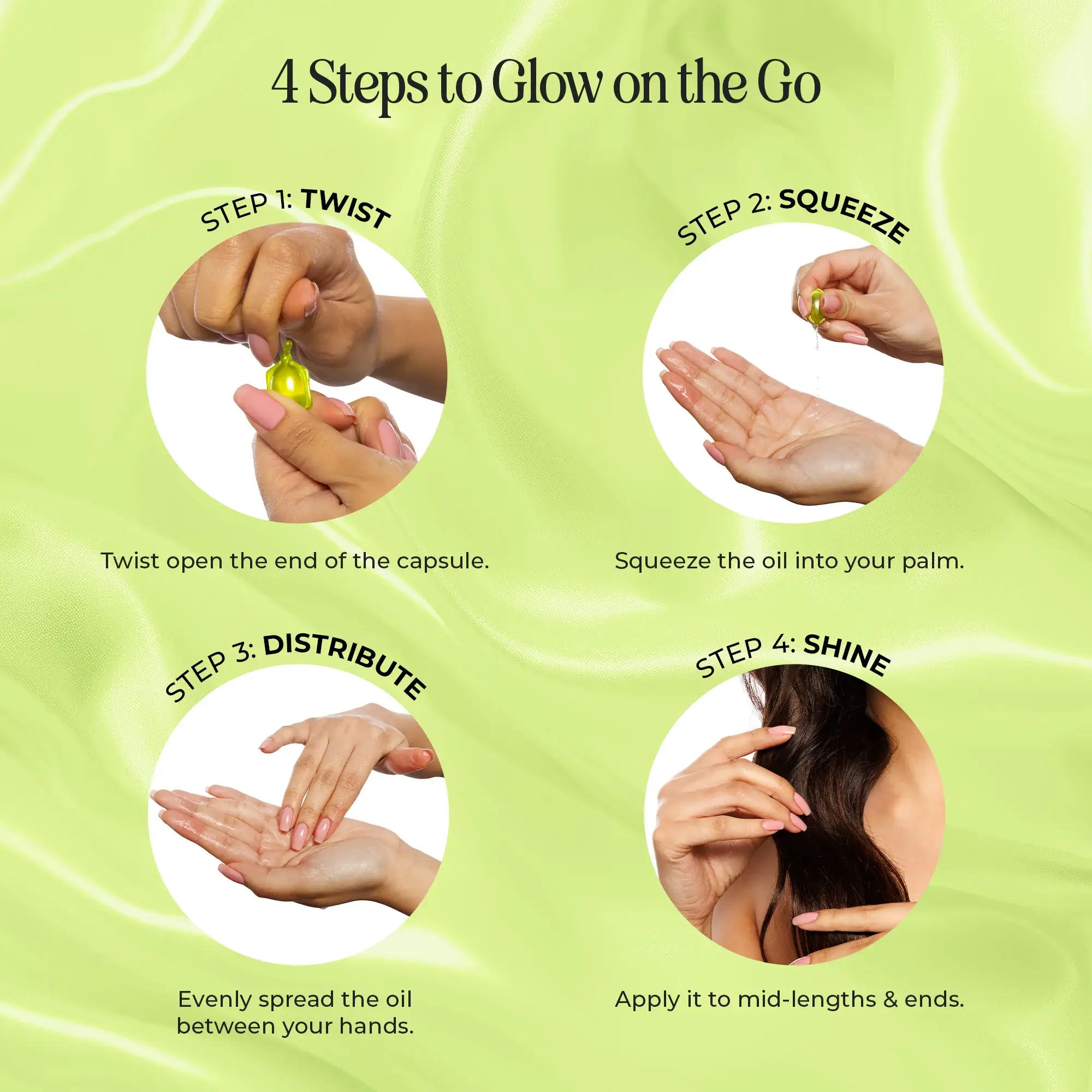 4 Steps to Glow on the Go

STEP 1: TWIST

Twist open the end of the capsule.

STEP 2: SQUEEZE

Squeeze the oil into your palm.

STEP 3: DISTRIBUTE

Evenly spread the oil between your hands.

STEP 4: SHINE

Apply it to mid-lengths & ends.