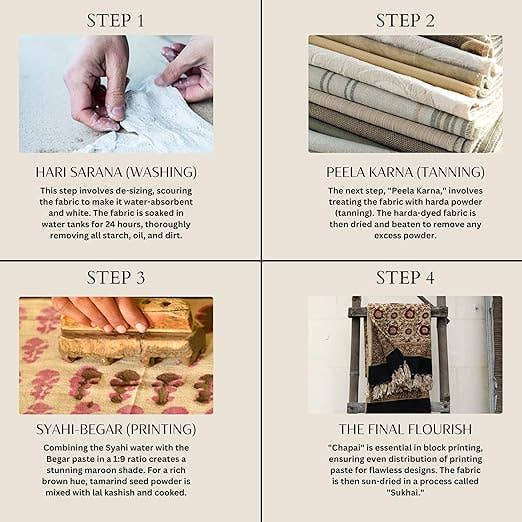 STEP 1

HARI SARANA (WASHING)

This step involves de-sizing, scouring the fabric to make it water-absorbent and white. The fabric is soaked in water tanks for 24 hours, thoroughly removing all starch, oil, and dirt.

STEP 2

PEELA KARNA (TANNING)

The next step, "Peela Karna," involves treating the fabric with harda powder (tanning). The harda-dyed fabric is then dried and beaten to remove any excess powder.

STEP 3

SYAHI-BEGAR (PRINTING)

Combining the Syahi water with the Begar paste in a 1:9 ratio creates a stunning maroon shade. For a rich brown hue, tamarind seed powder is mixed with lal kashish and cooked.

STEP 4

THE FINAL FLOURISH

"Chapai" is essential in block printing, ensuring even distribution of printing paste for flawless designs. The fabric is then sun-dried in a process called "Sukhai."