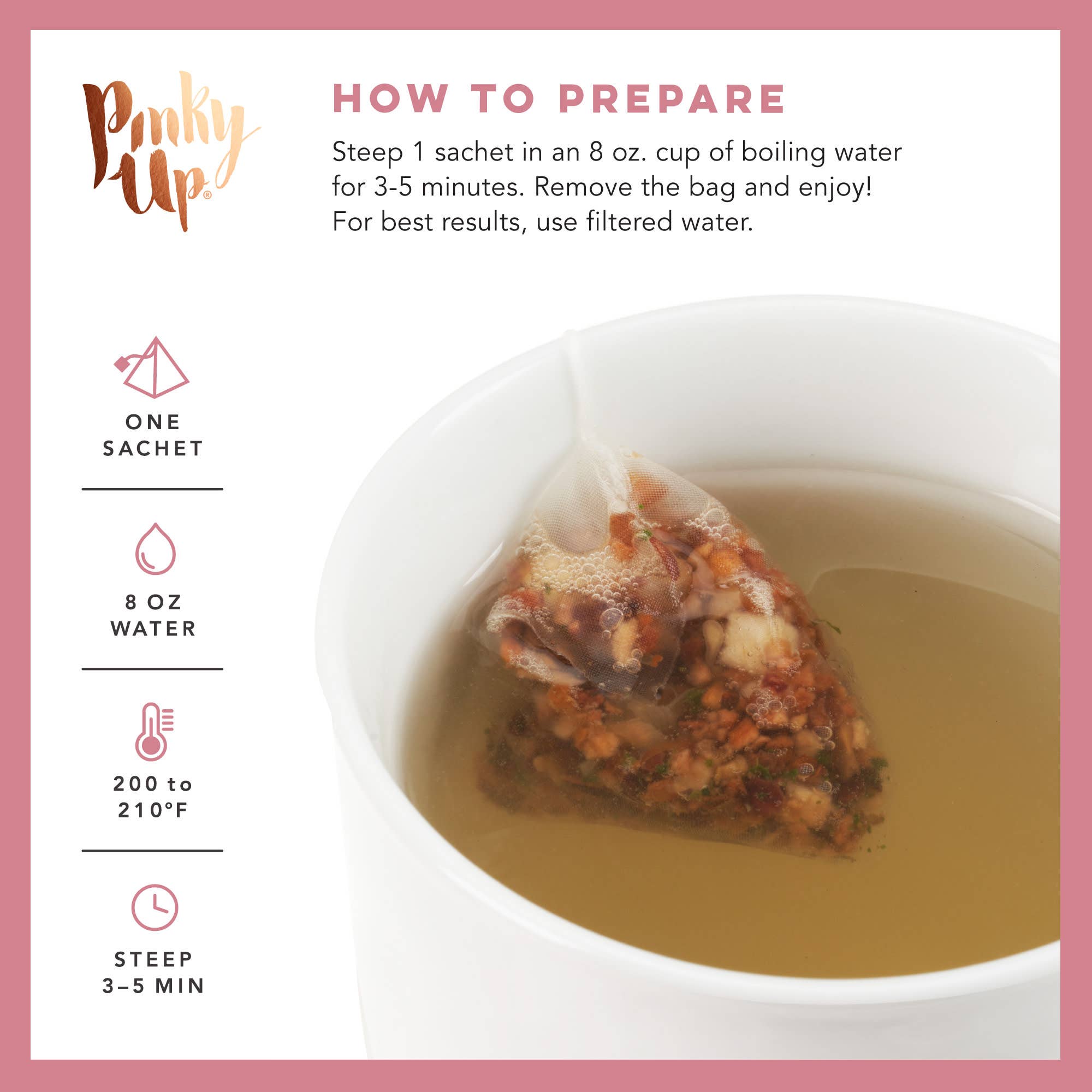 Pinky Up®

HOW TO PREPARE

Steep 1 sachet in an 8 oz. cup of boiling water for 3-5 minutes. Remove the bag and enjoy! For best results, use filtered water.

ONE SACHET

8 OZ WATER

200 to 210°F

STEEP 3–5 MIN