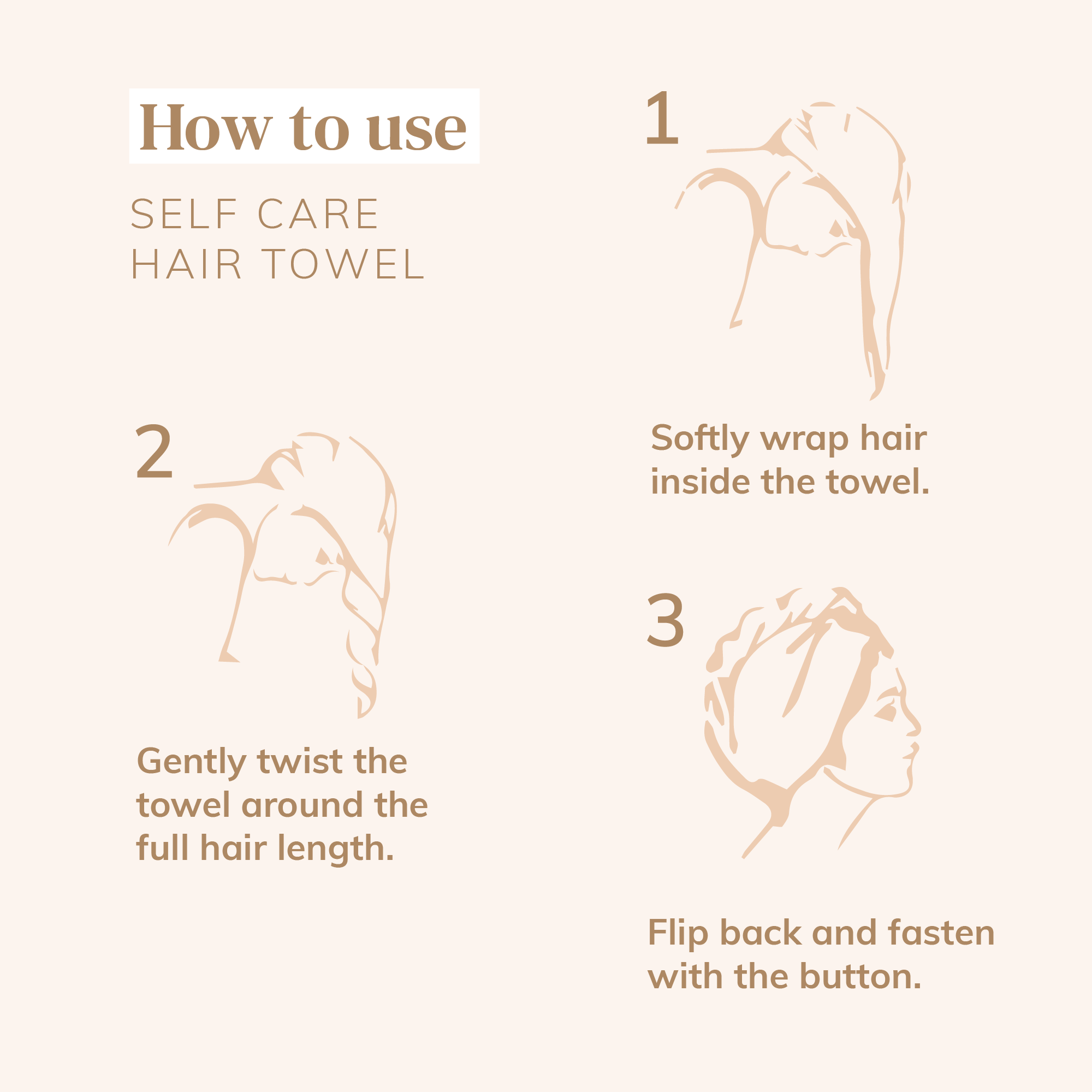 How to use

SELF CARE
HAIR TOWEL

1

Softly wrap hair inside the towel.

2

Gently twist the towel around the full hair length.

3

Flip back and fasten with the button.