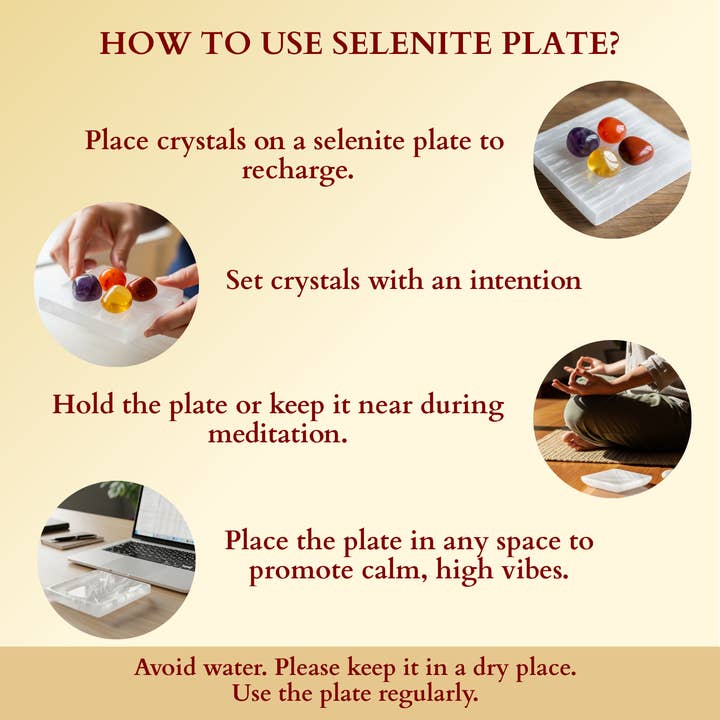 HOW TO USE SELENITE PLATE?

Place crystals on a selenite plate to recharge.

Set crystals with an intention

Hold the plate or keep it near during meditation.

Place the plate in any space to promote calm, high vibes.

Avoid water. Please keep it in a dry place.
Use the plate regularly.