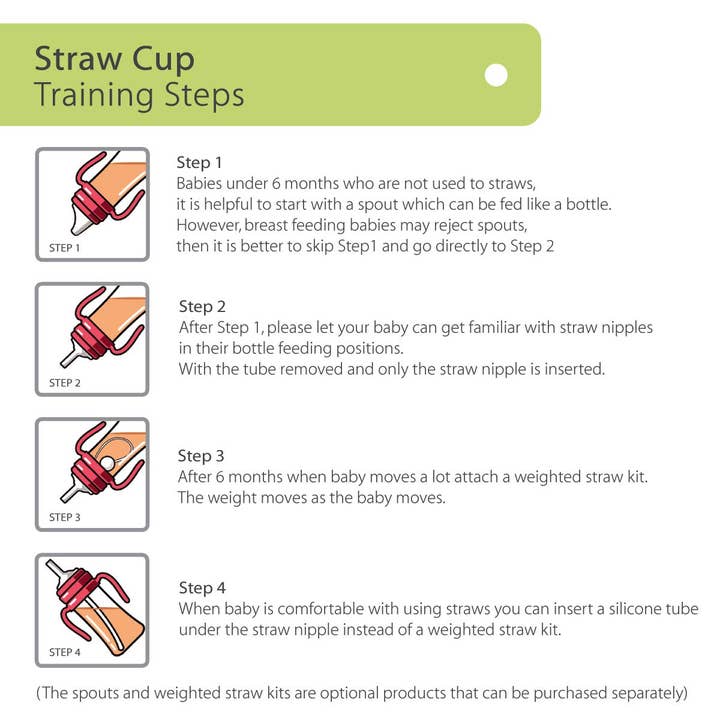 Straw Cup
Training Steps

STEP 1

Step 1
Babies under 6 months who are not used to straws, it is helpful to start with a spout which can be fed like a bottle. However, breast feeding babies may reject spouts, then it is better to skip Step1 and go directly to Step 2

STEP 2

Step 2
After Step 1, please let your baby can get familiar with straw nipples in their bottle feeding positions.
With the tube removed and only the straw nipple is inserted.

STEP 3

Step 3
After 6 months when baby moves a lot attach a weighted straw kit.
The weight moves as the baby moves.

STEP 4

Step 4
When baby is comfortable with using straws you can insert a silicone tube under the straw nipple instead of a weighted straw kit.

(The spouts and weighted straw kits are optional products that can be purchased separately)