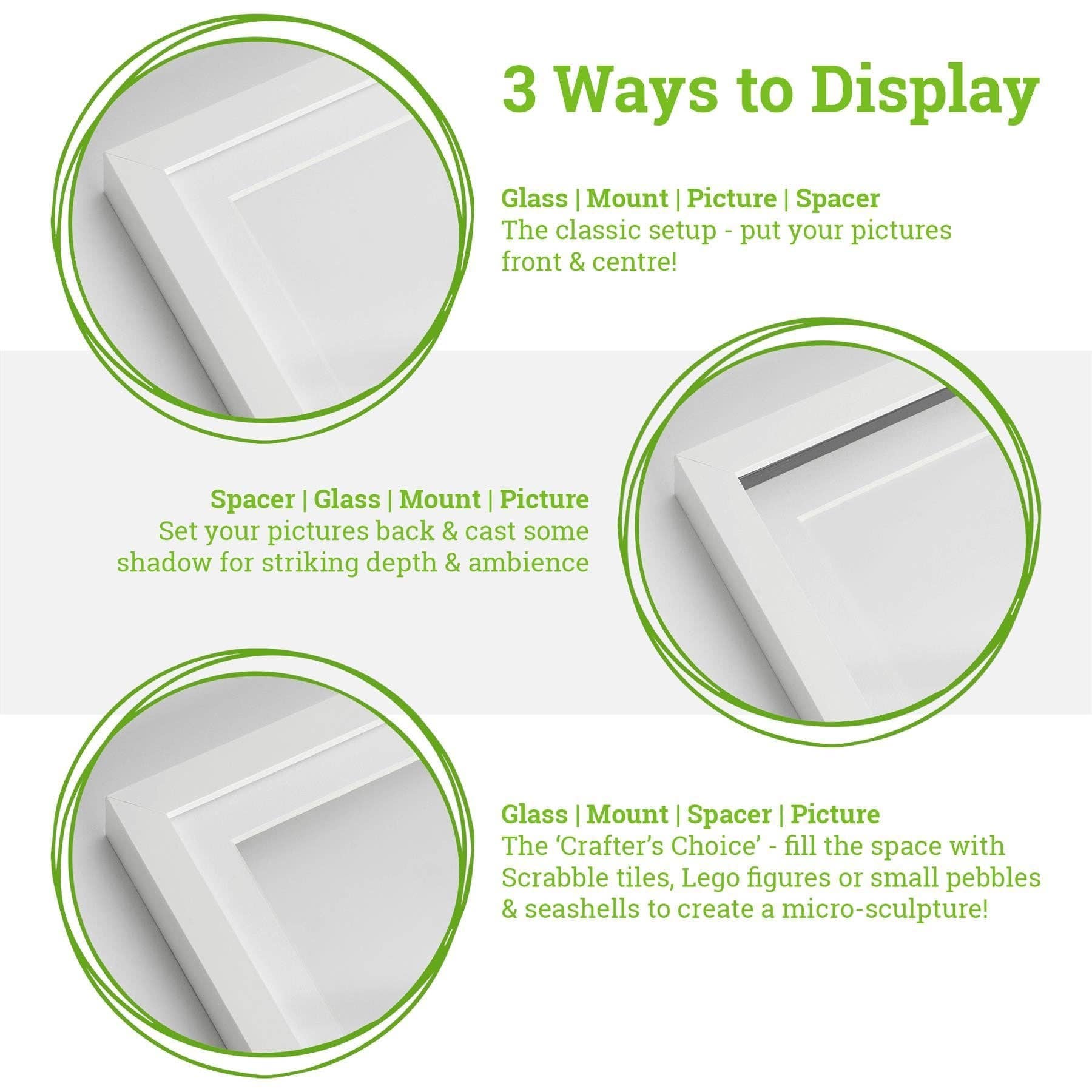 3 Ways to Display

Glass | Mount | Picture | Spacer
The classic setup - put your pictures front & centre!

Spacer | Glass | Mount | Picture
Set your pictures back & cast some shadow for striking depth & ambience

Glass | Mount | Spacer | Picture
The ‘Crafter’s Choice’ - fill the space with Scrabble tiles, Lego figures or small pebbles & seashells to create a micro-sculpture!