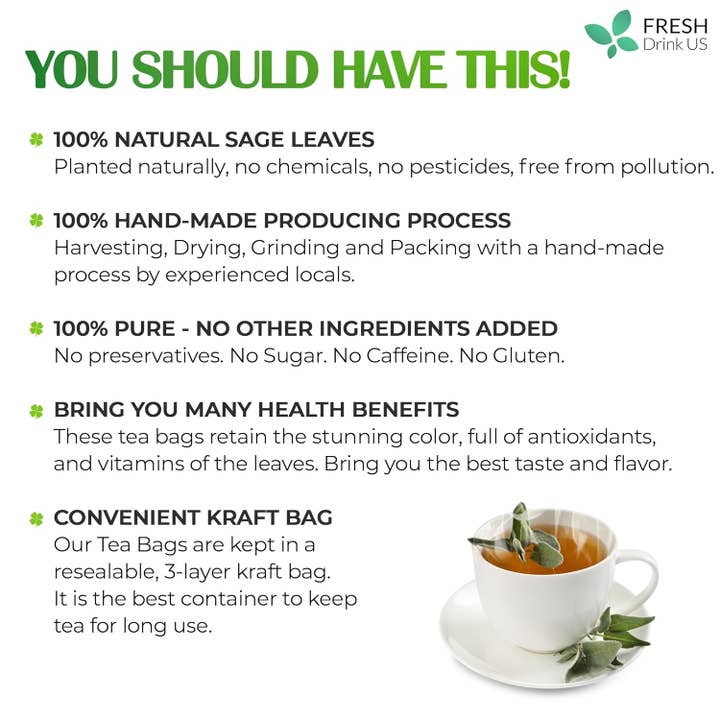 FRESH
Drink US

YOU SHOULD HAVE THIS!

100% NATURAL SAGE LEAVES
Planted naturally, no chemicals, no pesticides, free from pollution.

100% HAND-MADE PRODUCING PROCESS
Harvesting, Drying, Grinding and Packing with a hand-made process by experienced locals.

100% PURE - NO OTHER INGREDIENTS ADDED
No preservatives. No Sugar. No Caffeine. No Gluten.

BRING YOU MANY HEALTH BENEFITS
These tea bags retain the stunning color, full of antioxidants, and vitamins of the leaves. Bring you the best taste and flavor.

CONVENIENT KRAFT BAG
Our Tea Bags are kept in a resealable, 3-layer kraft bag. It is the best container to keep tea for long use.