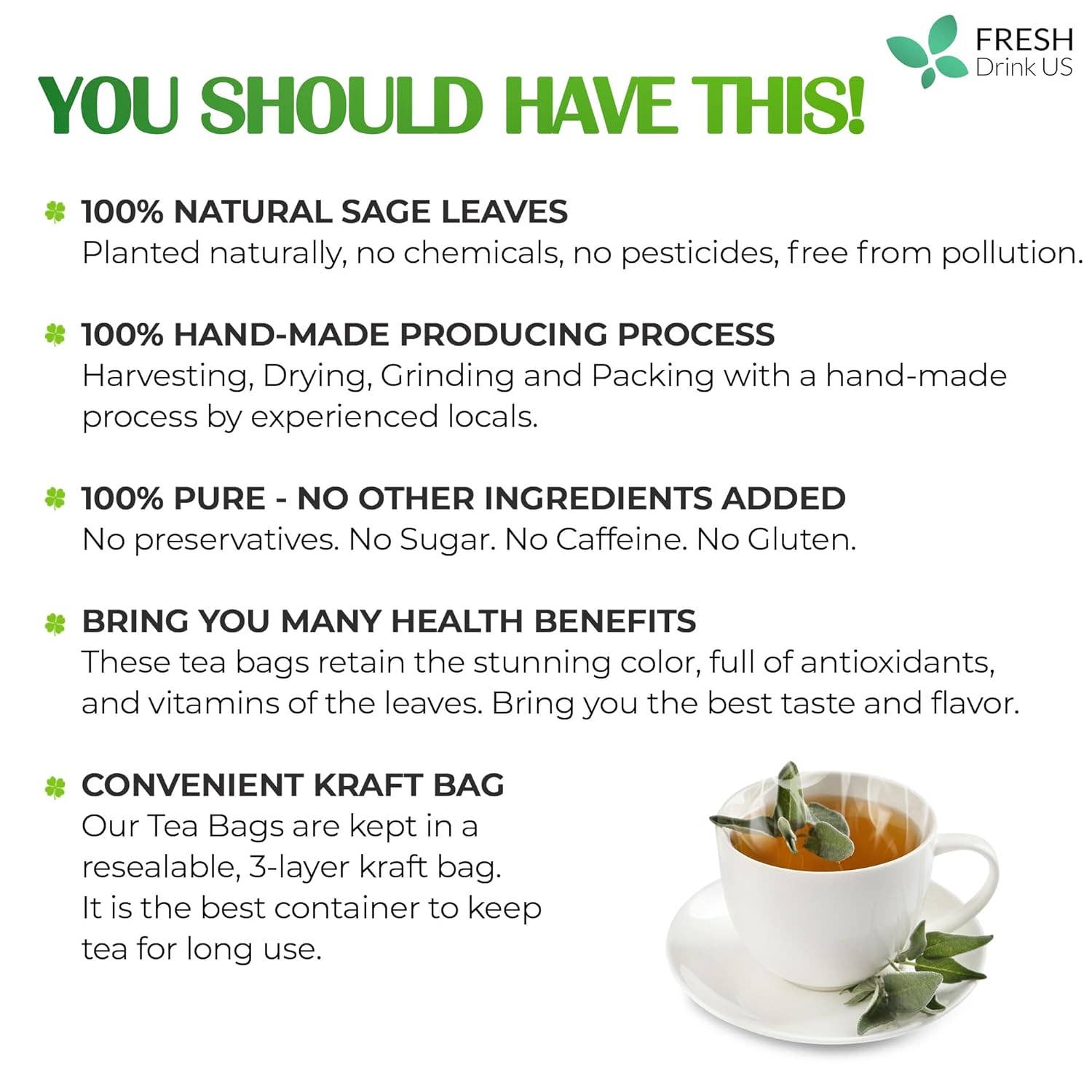 FRESH
Drink US

YOU SHOULD HAVE THIS!

100% NATURAL SAGE LEAVES
Planted naturally, no chemicals, no pesticides, free from pollution.

100% HAND-MADE PRODUCING PROCESS
Harvesting, Drying, Grinding and Packing with a hand-made process by experienced locals.

100% PURE - NO OTHER INGREDIENTS ADDED
No preservatives. No Sugar. No Caffeine. No Gluten.

BRING YOU MANY HEALTH BENEFITS
These tea bags retain the stunning color, full of antioxidants, and vitamins of the leaves. Bring you the best taste and flavor.

CONVENIENT KRAFT BAG
Our Tea Bags are kept in a resealable, 3-layer kraft bag. It is the best container to keep tea for long use.