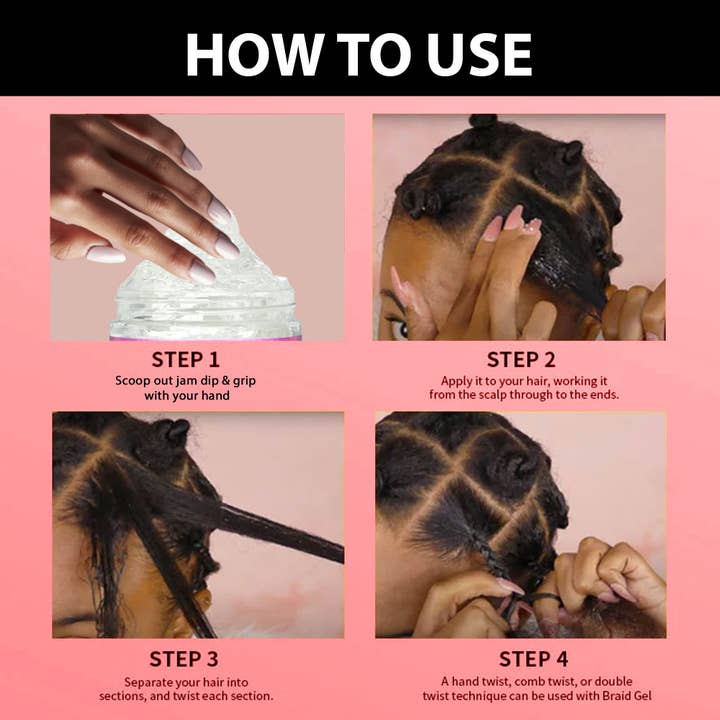 HOW TO USE

STEP 1
Scoop out jam dip & grip with your hand

STEP 2
Apply it to your hair, working it from the scalp through to the ends.

STEP 3
Separate your hair into sections, and twist each section.

STEP 4
A hand twist, comb twist, or double twist technique can be used with Braid Gel