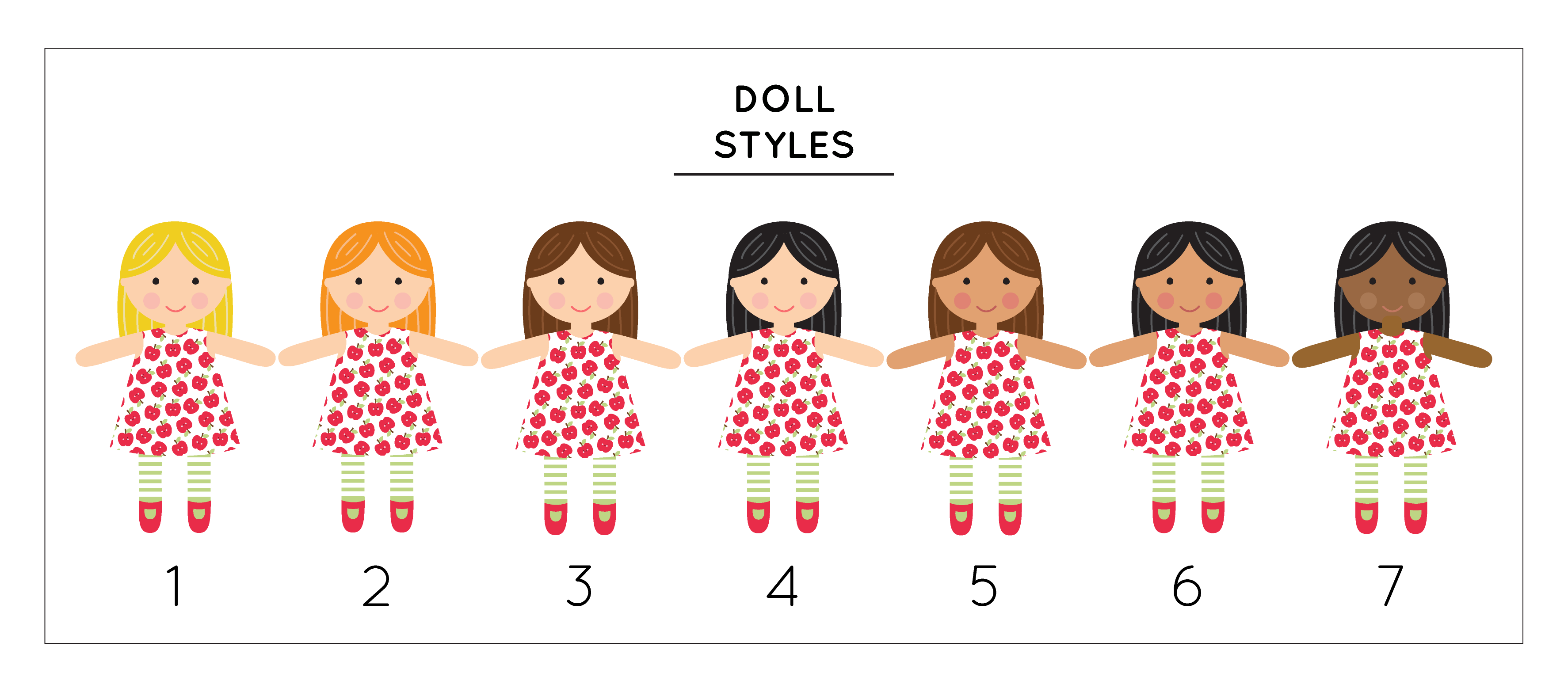 DOLL STYLES

1

2

3

4

5

6

7