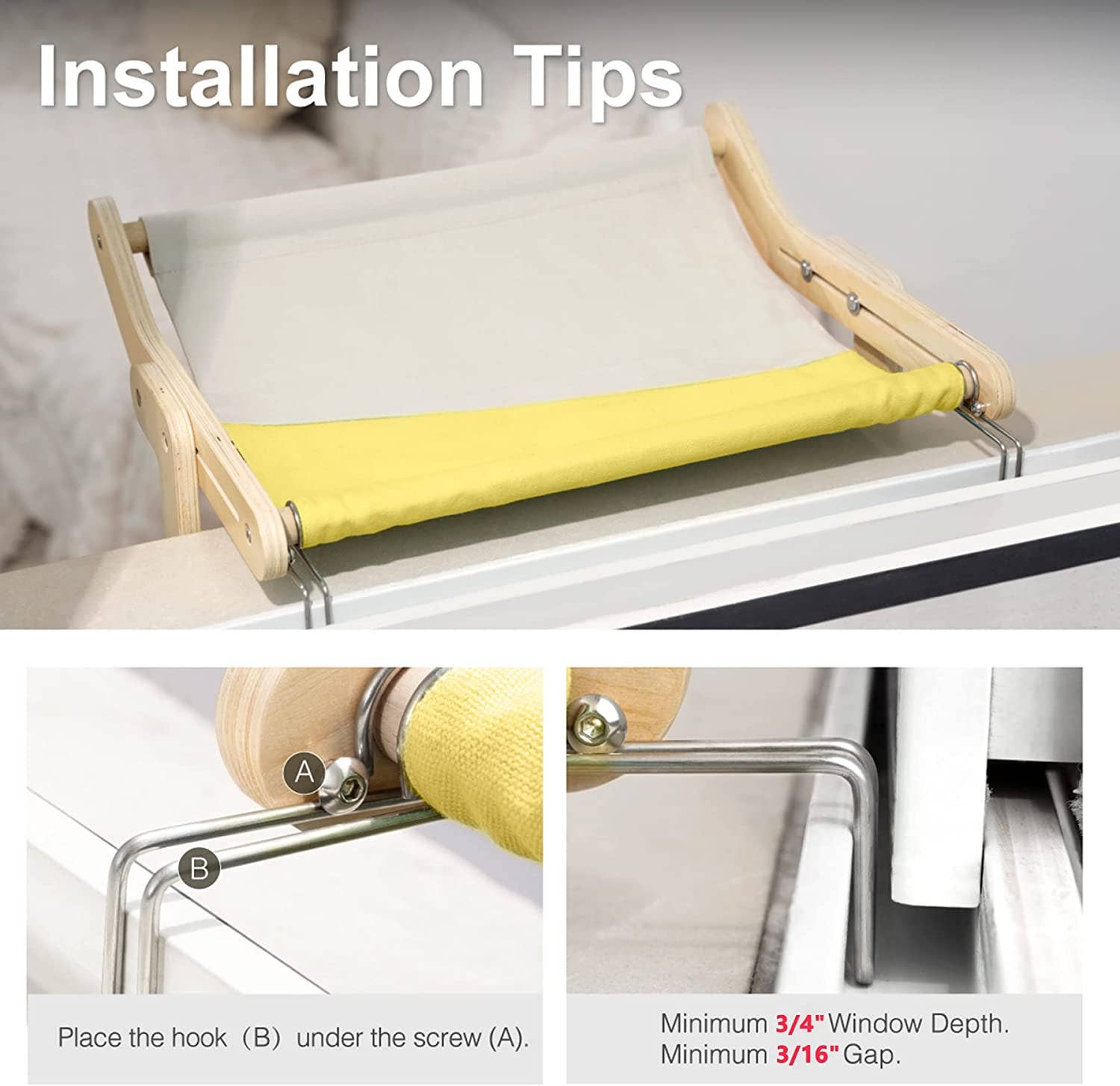 Installation Tips

A

B

Place the hook（B）under the screw (A).

Minimum 3/4" Window Depth.
Minimum 3/16" Gap.