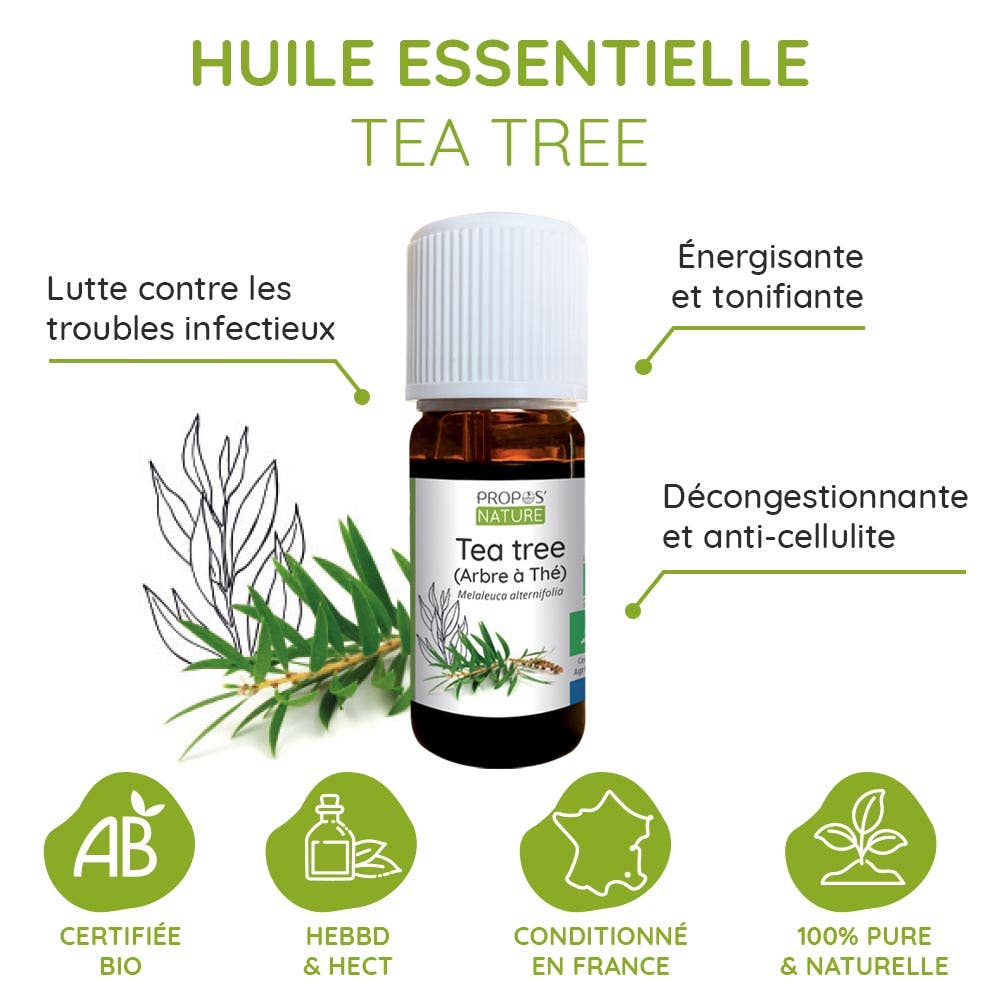 HUILE ESSENTIELLE
TEA TREE

Lutte contre les troubles infectieux

Énergisante et tonifiante

Décongestionnante et anti-cellulite

PROPOS' NATURE
Tea tree
(Arbre à Thé)
Melaleuca alternifolia

AB

CERTIFIÉE BIO

HEBBD & HECT

CONDITIONNÉ EN FRANCE

100% PURE & NATURELLE