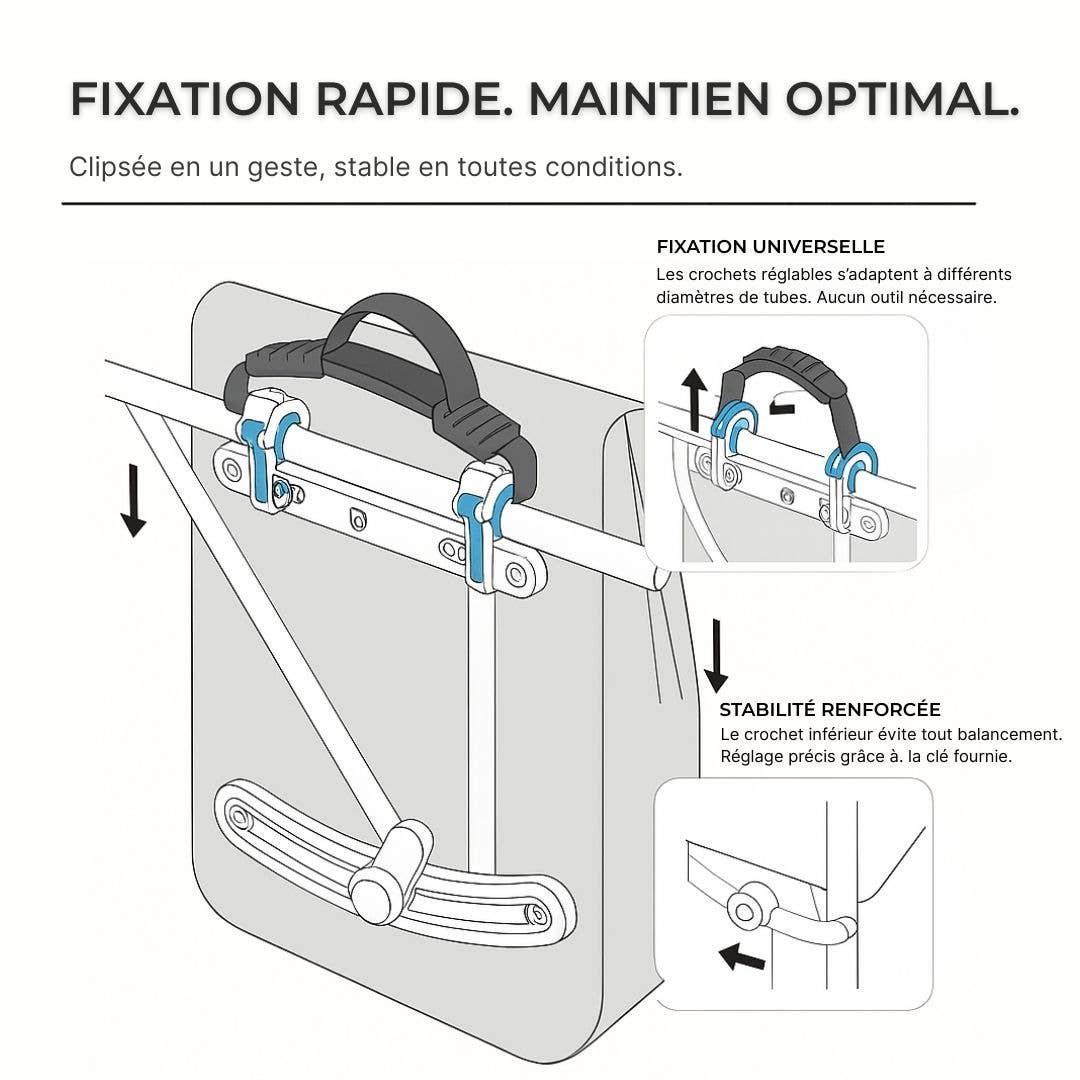 FIXATION RAPIDE. MAINTIEN OPTIMAL.

Clipsée en un geste, stable en toutes conditions.

FIXATION UNIVERSELLE

Les crochets réglables s'adaptent à différents diamètres de tubes. Aucun outil nécessaire.

STABILITÉ RENFORCÉE

Le crochet inférieur évite tout balancement. Réglage précis grâce à. la clé fournie.