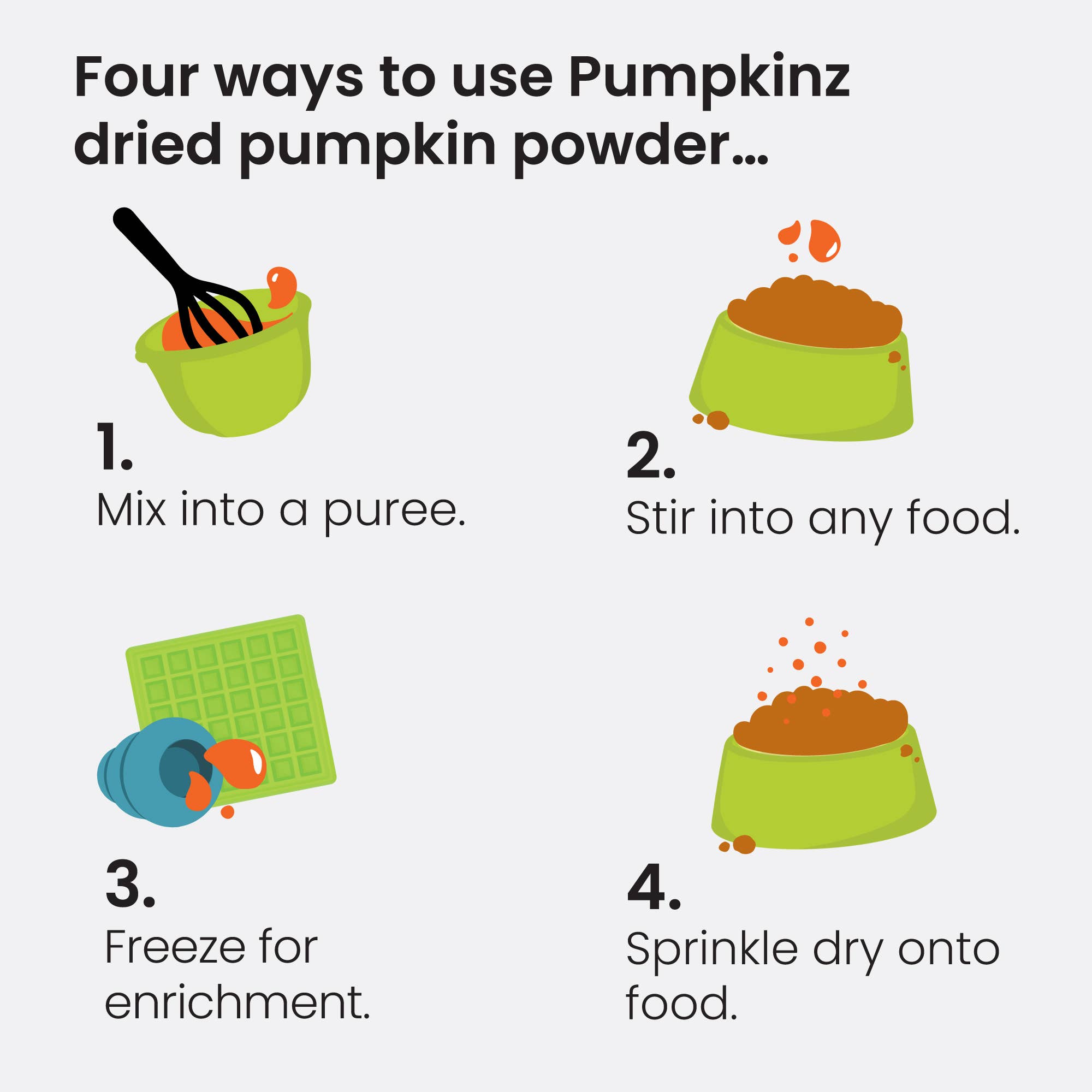 Four ways to use Pumpkinz dried pumpkin powder...

1.
Mix into a puree.

2.
Stir into any food.

3.
Freeze for enrichment.

4.
Sprinkle dry onto food.