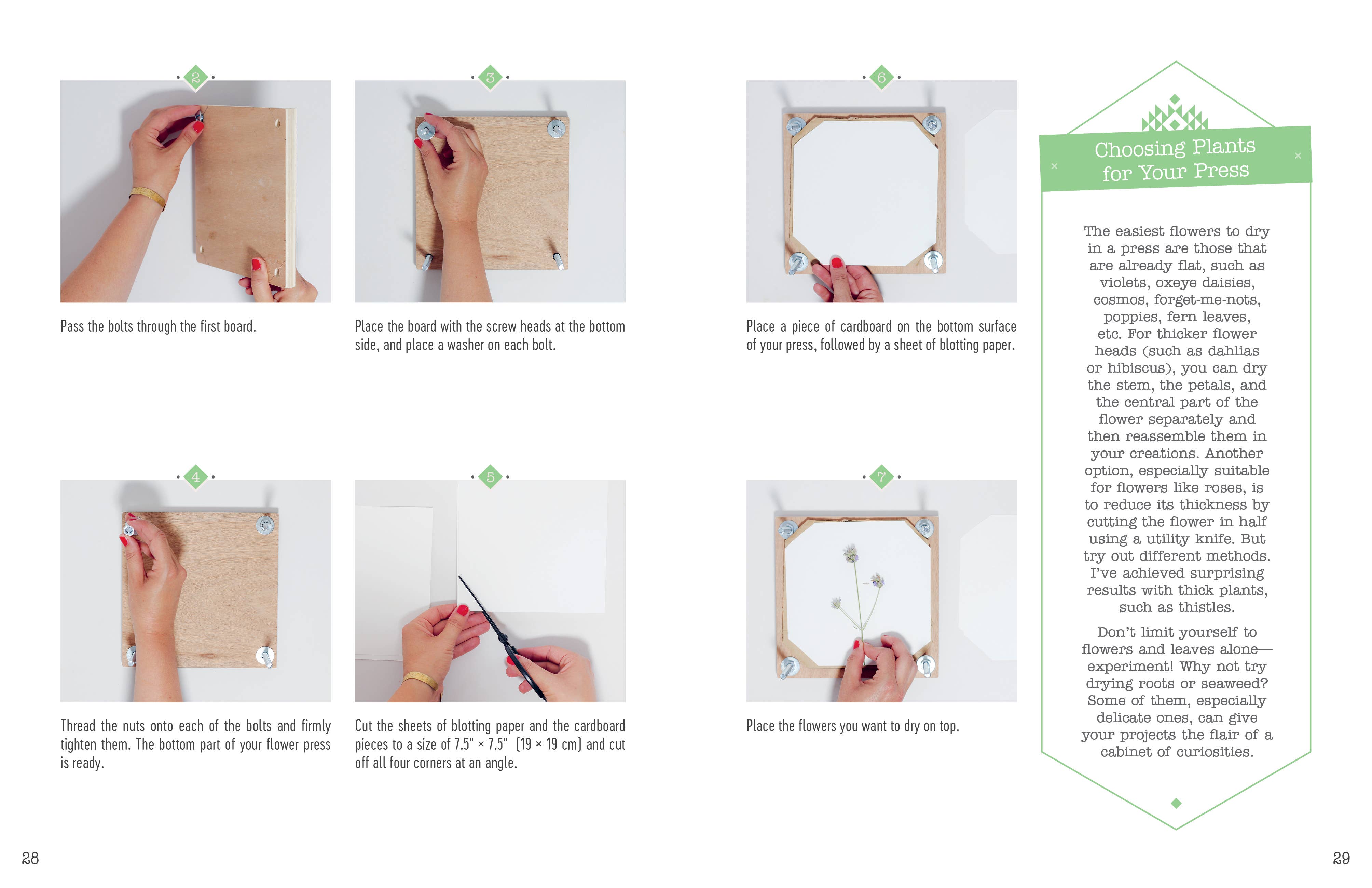 2

Pass the bolts through the first board.

3

Place the board with the screw heads at the bottom side, and place a washer on each bolt.

4

Thread the nuts onto each of the bolts and firmly tighten them. The bottom part of your flower press is ready.

5

Cut the sheets of blotting paper and the cardboard pieces to a size of 7.5" × 7.5" (19 × 19 cm) and cut off all four corners at an angle.

28

6

Place a piece of cardboard on the bottom surface of your press, followed by a sheet of blotting paper.

7

Place the flowers you want to dry on top.

Choosing Plants for Your Press

The easiest flowers to dry in a press are those that are already flat, such as violets, oxeye daisies, cosmos, forget-me-nots, poppies, fern leaves, etc. For thicker flower heads (such as dahlias or hibiscus), you can dry the stem, the petals, and the central part of the flower separately and then reassemble them in your creations. Another option, especially suitable for flowers like roses, is to reduce its thickness by cutting the flower in half using a utility knife. But try out different methods. I've achieved surprising results with thick plants, such as thistles.

Don't limit yourself to flowers and leaves alone—experiment! Why not try drying roots or seaweed? Some of them, especially delicate ones, can give your projects the flair of a cabinet of curiosities.

29