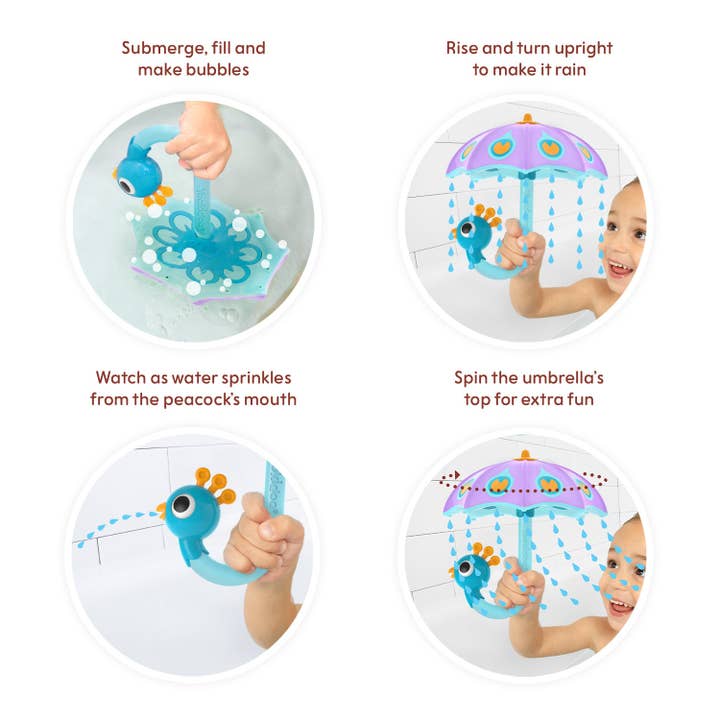 Submerge, fill and make bubbles

Rise and turn upright to make it rain

Watch as water sprinkles from the peacock's mouth

Spin the umbrella's top for extra fun