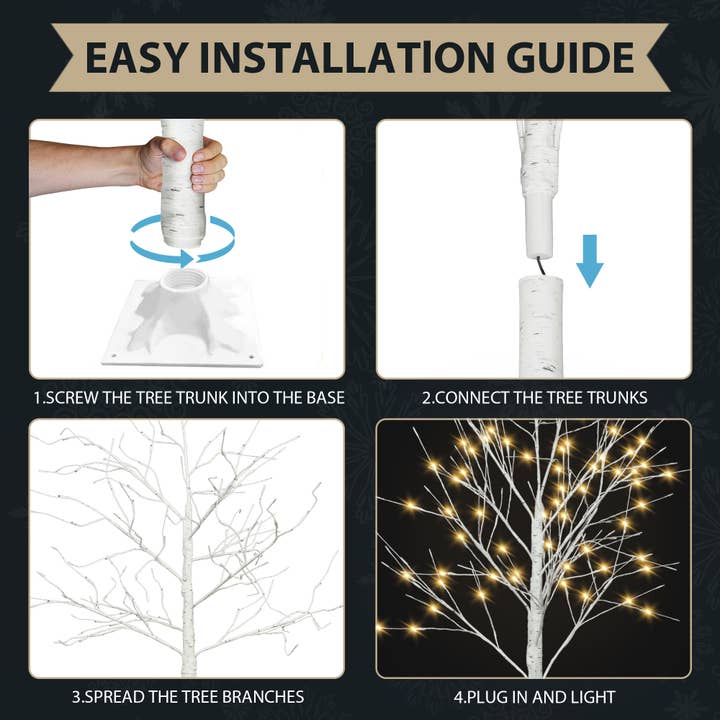 EASY INSTALLATION GUIDE

1.SCREW THE TREE TRUNK INTO THE BASE

2.CONNECT THE TREE TRUNKS

3.SPREAD THE TREE BRANCHES

4.PLUG IN AND LIGHT