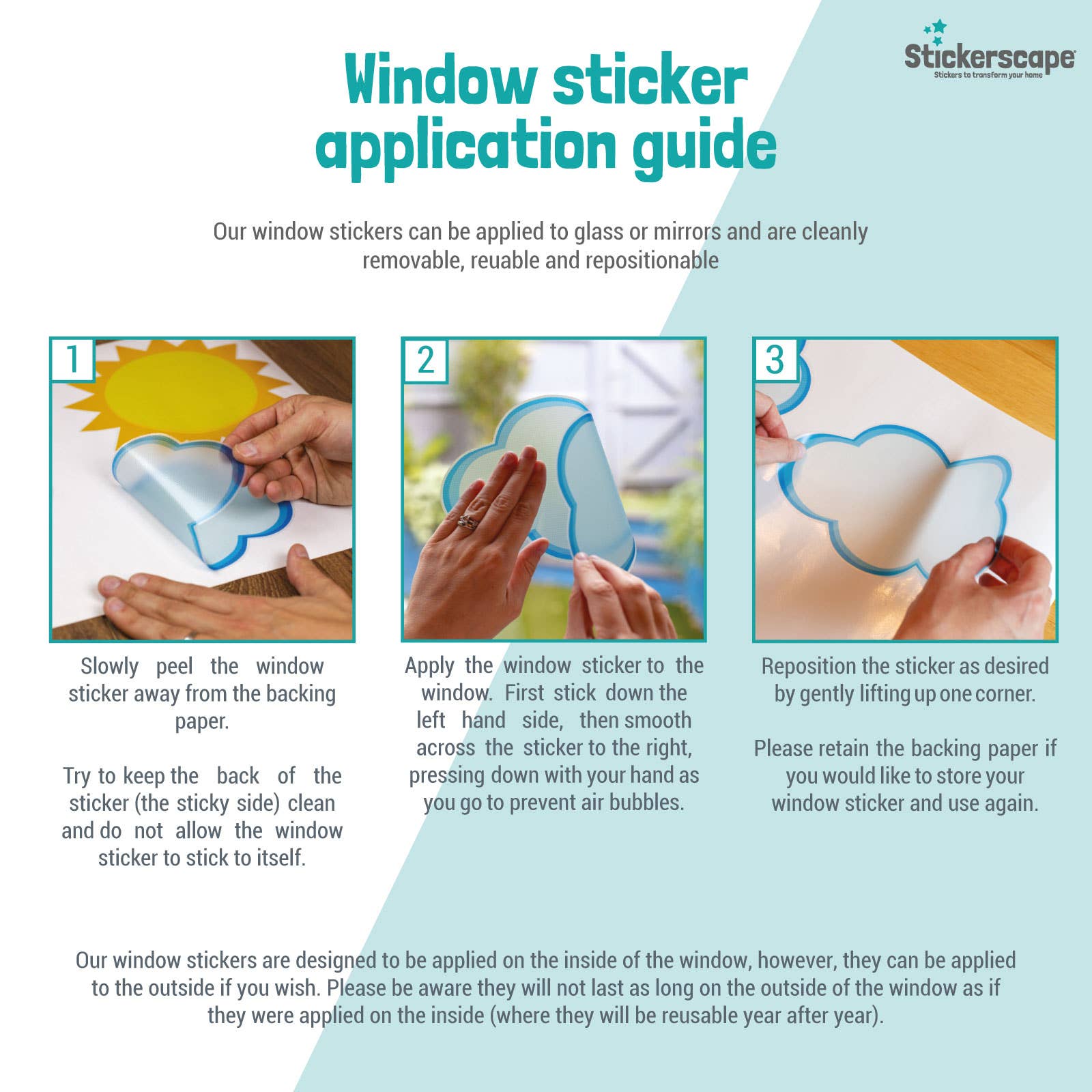 Stickerscape
Stickers to transform your home

Window sticker application guide

Our window stickers can be applied to glass or mirrors and are cleanly removable, reuable and repositionable

1

Slowly peel the window sticker away from the backing paper.

Try to keep the back of the sticker (the sticky side) clean and do not allow the window sticker to stick to itself.

2

Apply the window sticker to the window. First stick down the left hand side, then smooth across the sticker to the right, pressing down with your hand as you go to prevent air bubbles.

3

Reposition the sticker as desired by gently lifting up one corner.

Please retain the backing paper if you would like to store your window sticker and use again.

Our window stickers are designed to be applied on the inside of the window, however, they can be applied to the outside if you wish. Please be aware they will not last as long on the outside of the window as if they were applied on the inside (where they will be reusable year after year).