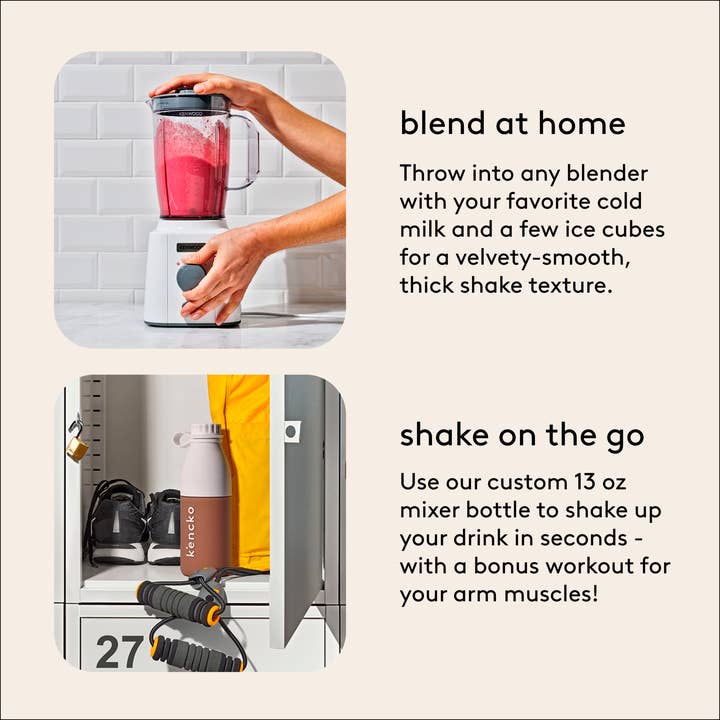 KENWOOD

blend at home

Throw into any blender with your favorite cold milk and a few ice cubes for a velvety-smooth, thick shake texture.

kencko

27

shake on the go

Use our custom 13 oz mixer bottle to shake up your drink in seconds - with a bonus workout for your arm muscles!