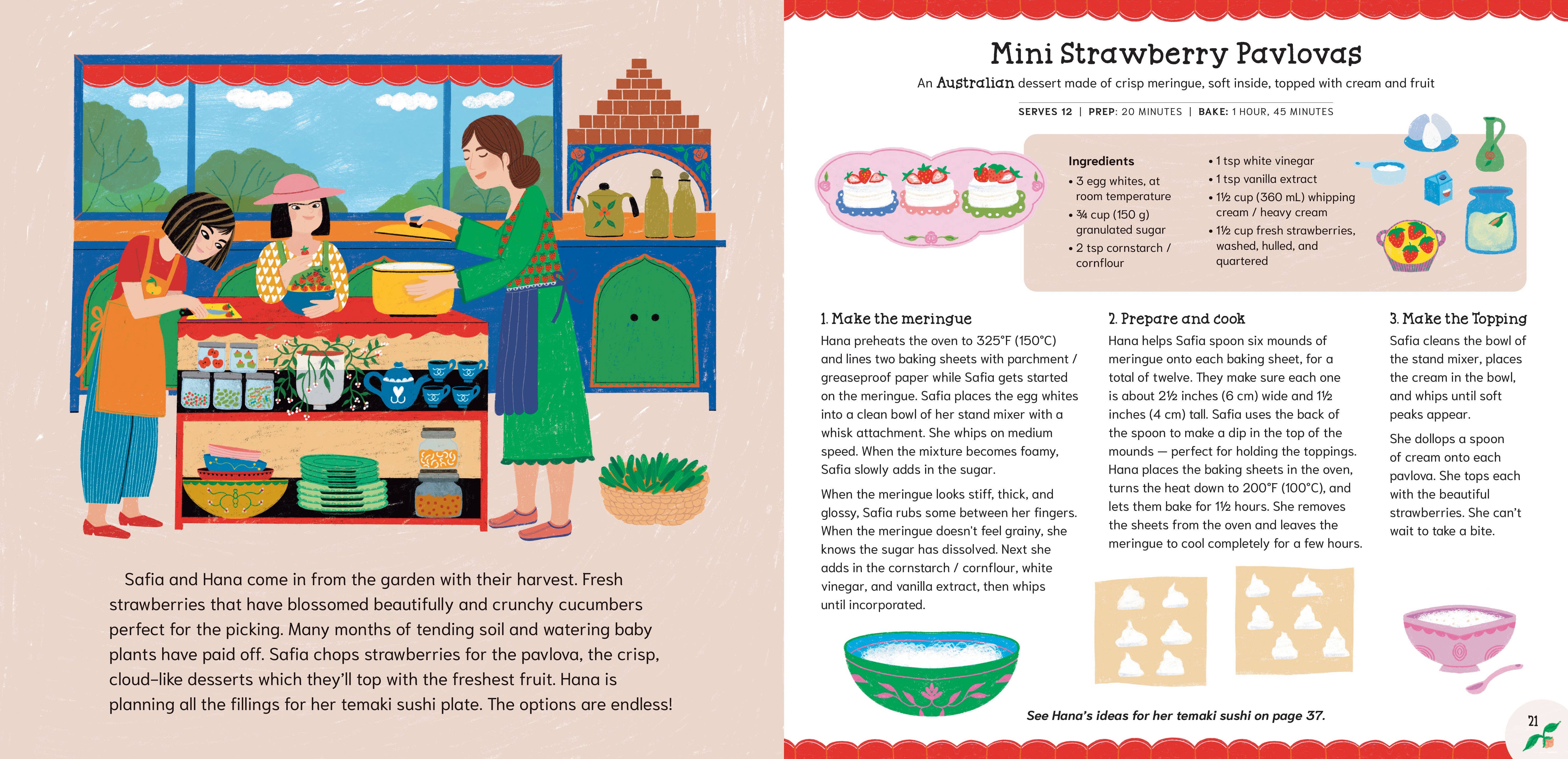 Safia and Hana come in from the garden with their harvest. Fresh strawberries that have blossomed beautifully and crunchy cucumbers perfect for the picking. Many months of tending soil and watering baby plants have paid off. Safia chops strawberries for the pavlova, the crisp, cloud-like desserts which they'll top with the freshest fruit. Hana is planning all the fillings for her temaki sushi plate. The options are endless!

Mini Strawberry Pavlovas

An Australian dessert made of crisp meringue, soft inside, topped with cream and fruit

SERVES 12 | PREP: 20 MINUTES | BAKE: 1 HOUR, 45 MINUTES

Ingredients
• 3 egg whites, at room temperature
• ¾ cup (150 g) granulated sugar
• 2 tsp cornstarch / cornflour
• 1 tsp white vinegar
• 1 tsp vanilla extract
• 1½ cup (360 mL) whipping cream / heavy cream
• 1½ cup fresh strawberries, washed, hulled, and quartered

1. Make the meringue
Hana preheats the oven to 325°F (150°C) and lines two baking sheets with parchment / greaseproof paper while Safia gets started on the meringue. Safia places the egg whites into a clean bowl of her stand mixer with a whisk attachment. She whips on medium speed. When the mixture becomes foamy, Safia slowly adds in the sugar.

When the meringue looks stiff, thick, and glossy, Safia rubs some between her fingers. When the meringue doesn't feel grainy, she knows the sugar has dissolved. Next she adds in the cornstarch / cornflour, white vinegar, and vanilla extract, then whips until incorporated.

2. Prepare and cook
Hana helps Safia spoon six mounds of meringue onto each baking sheet, for a total of twelve. They make sure each one is about 2½ inches (6 cm) wide and 1½ inches (4 cm) tall. Safia uses the back of the spoon to make a dip in the top of the mounds — perfect for holding the toppings. Hana places the baking sheets in the oven, turns the heat down to 200°F (100°C), and lets them bake for 1½ hours. She removes the sheets from the oven and leaves the meringue to cool completely for a few hours.

3. Make the Topping
Safia cleans the bowl of the stand mixer, places the cream in the bowl, and whips until soft peaks appear.

She dollops a spoon of cream onto each pavlova. She tops each with the beautiful strawberries. She can't wait to take a bite.

See Hana's ideas for her temaki sushi on page 37.

21